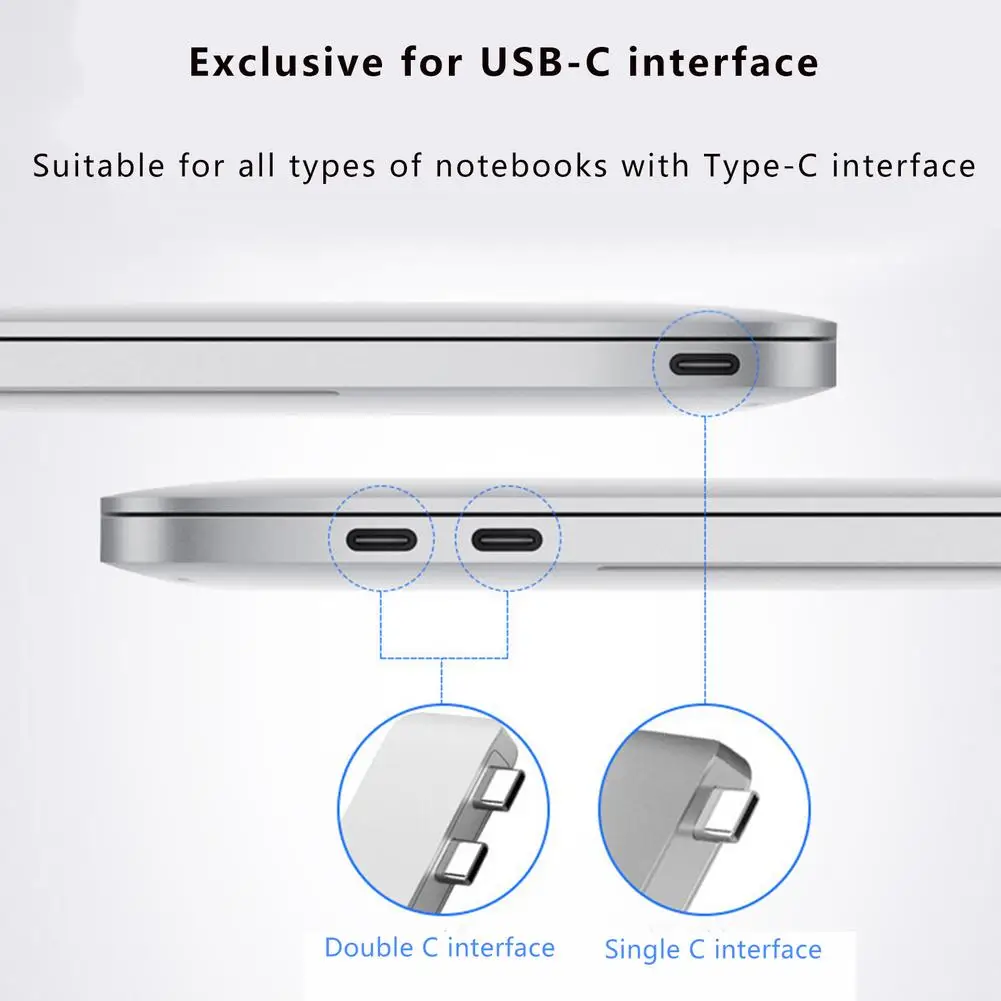 Exclusive for USB-C interface

Suitable for all types of notebooks with Type-C interface

Double C interface

Single C interface