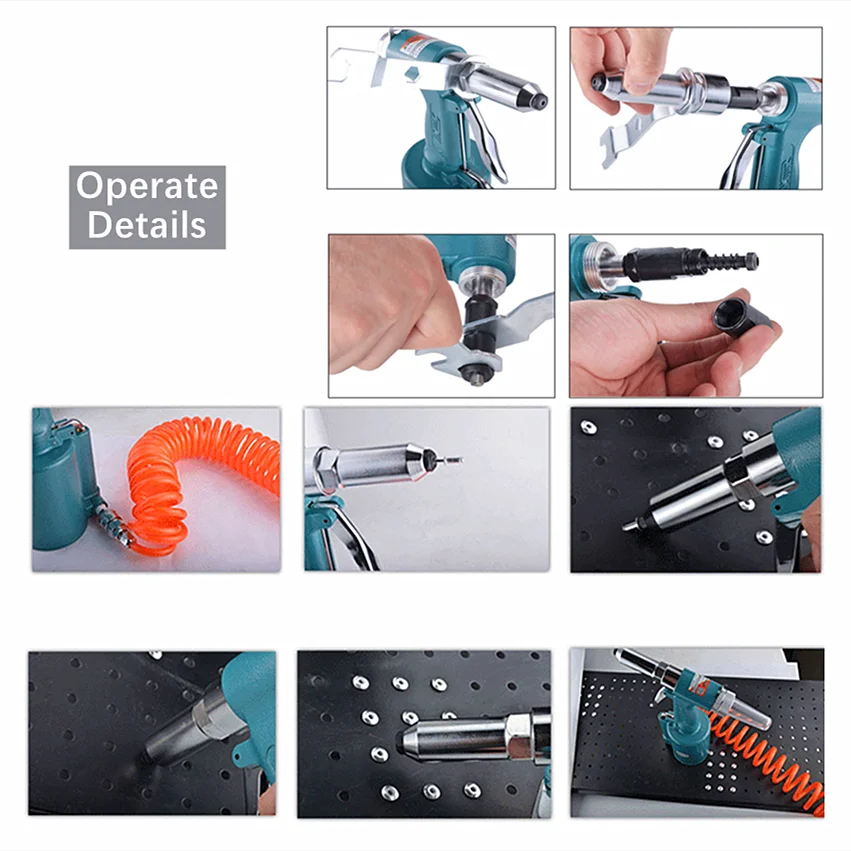 Operate Details