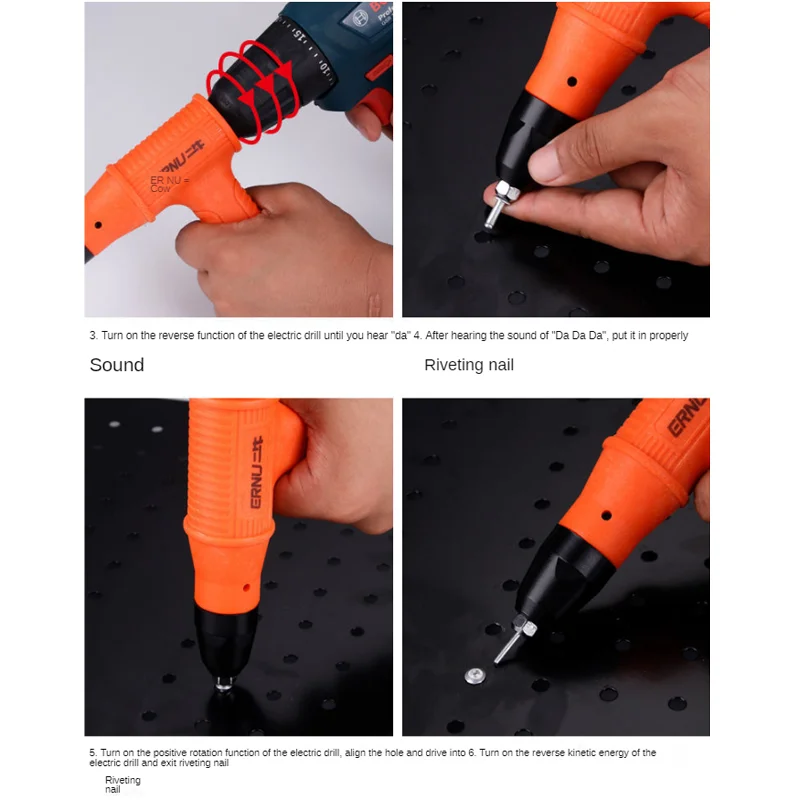 ERNU 二牛

ER NU = Cow

3. Turn on the reverse function of the electric drill until you hear "da" 4. After hearing the sound of "Da Da Da", put it in properly

Sound

Riveting nail

ERNU 二牛

ERNU

5. Turn on the positive rotation function of the electric drill, align the hole and drive into 6. Turn on the reverse kinetic energy of the electric drill and exit riveting nail

Riveting nail