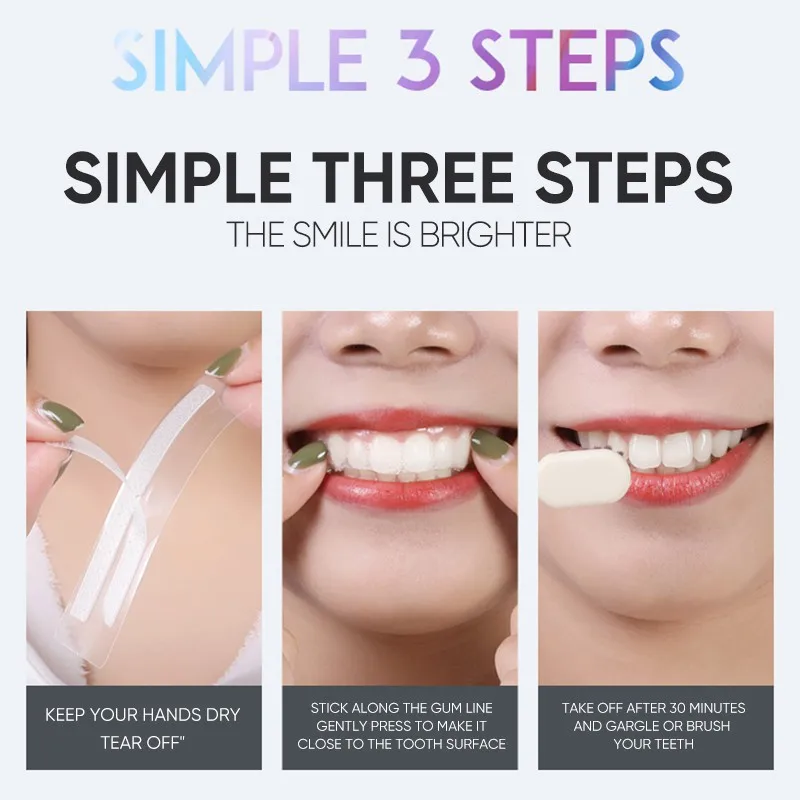 SIMPLE 3 STEPS

SIMPLE THREE STEPS
THE SMILE IS BRIGHTER

KEEP YOUR HANDS DRY TEAR OFF"

STICK ALONG THE GUM LINE GENTLY PRESS TO MAKE IT CLOSE TO THE TOOTH SURFACE

TAKE OFF AFTER 30 MINUTES AND GARGLE OR BRUSH YOUR TEETH