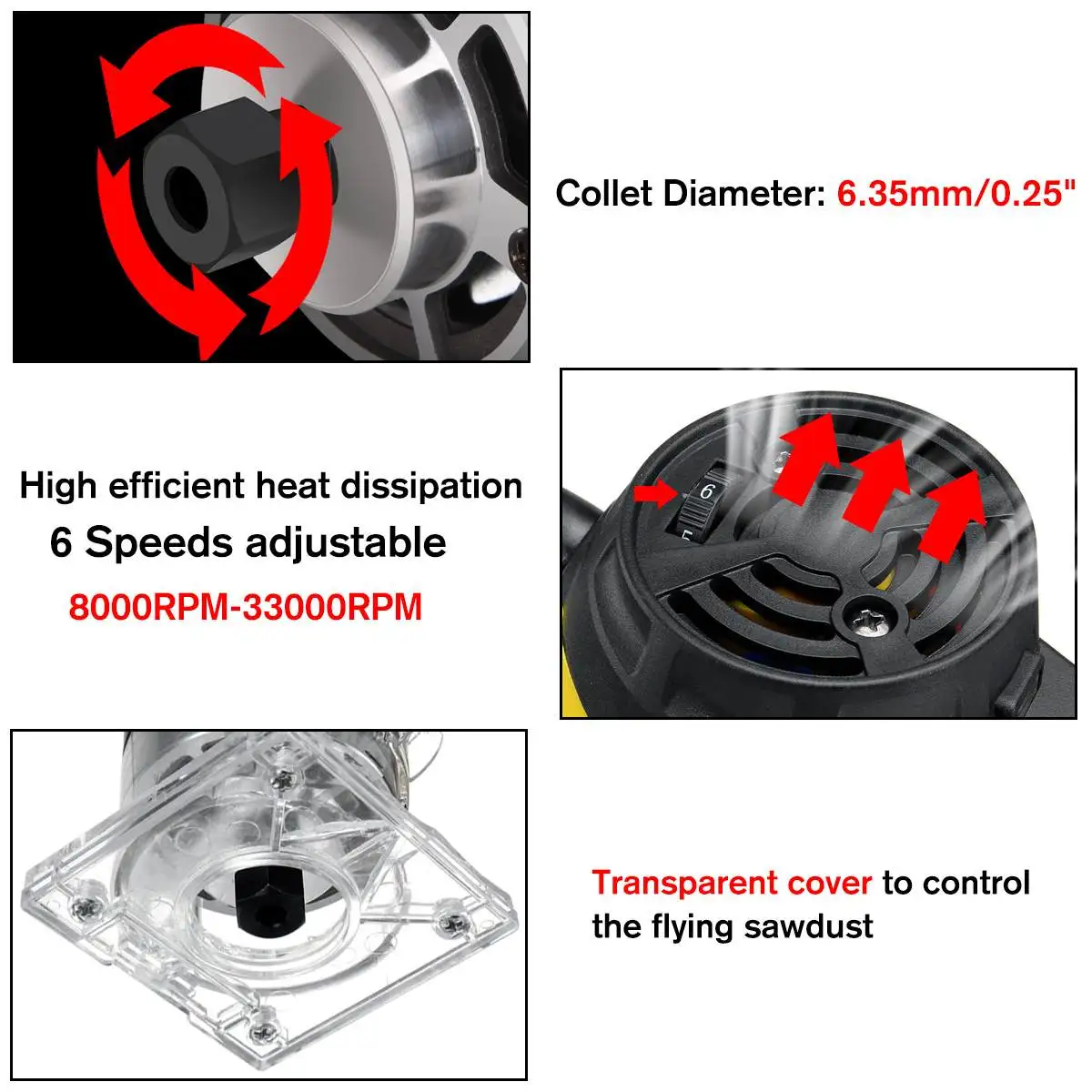 Collet Diameter: 6.35mm/0.25"

High efficient heat dissipation
6 Speeds adjustable
8000RPM-33000RPM

6

Transparent cover to control the flying sawdust