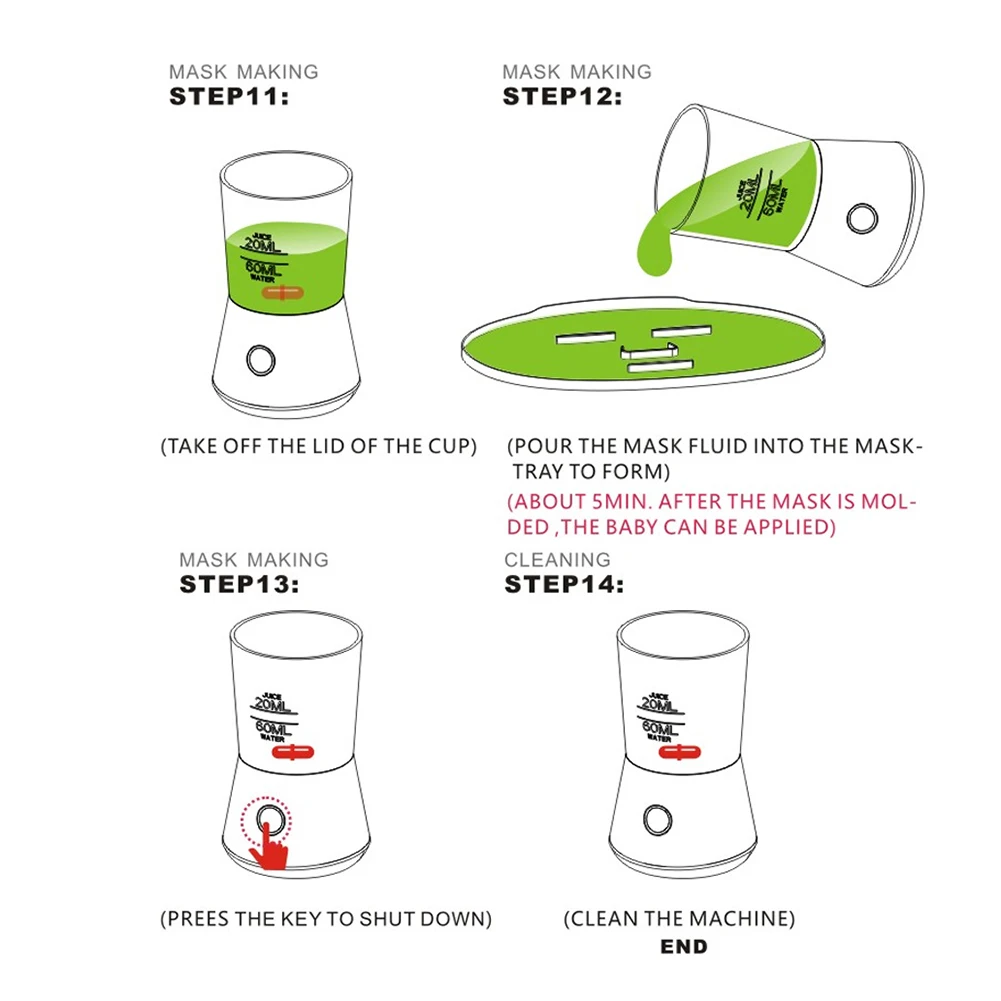 MASK MAKING
STEP11:

JUICE
20ML
60ML
WATER

(TAKE OFF THE LID OF THE CUP)

MASK MAKING
STEP12:

JUICE
20ML
60ML
WATER

(POUR THE MASK FLUID INTO THE MASK-TRAY TO FORM)

(ABOUT 5MIN. AFTER THE MASK IS MOLDED ,THE BABY CAN BE APPLIED)

MASK MAKING
STEP13:

JUICE
20ML
60ML
WATER

(PREES THE KEY TO SHUT DOWN)

CLEANING
STEP14:

JUICE
20ML
60ML
WATER

(CLEAN THE MACHINE)
END