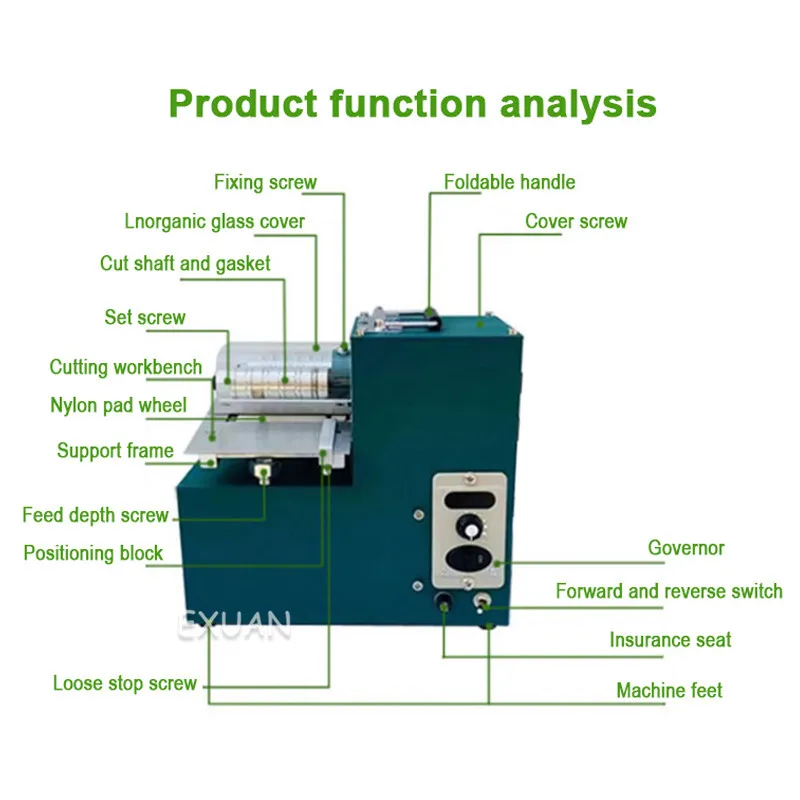 Product function analysis

Fixing screw
Lnorganic glass cover
Cut shaft and gasket
Set screw
Cutting workbench
Nylon pad wheel
Support frame
Feed depth screw
Positioning block
Loose stop screw

Foldable handle
Cover screw
Governor
Forward and reverse switch
Insurance seat
Machine feet

EXUAN