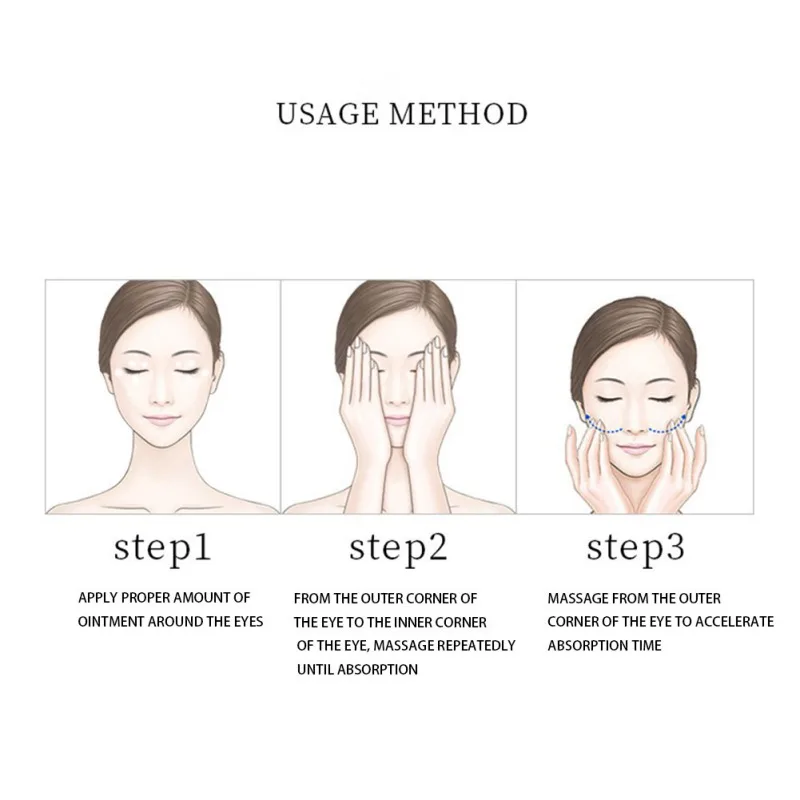 USAGE METHOD

step1

APPLY PROPER AMOUNT OF OINTMENT AROUND THE EYES

step2

FROM THE OUTER CORNER OF THE EYE TO THE INNER CORNER OF THE EYE, MASSAGE REPEATEDLY UNTIL ABSORPTION

step3

MASSAGE FROM THE OUTER CORNER OF THE EYE TO ACCELERATE ABSORPTION TIME