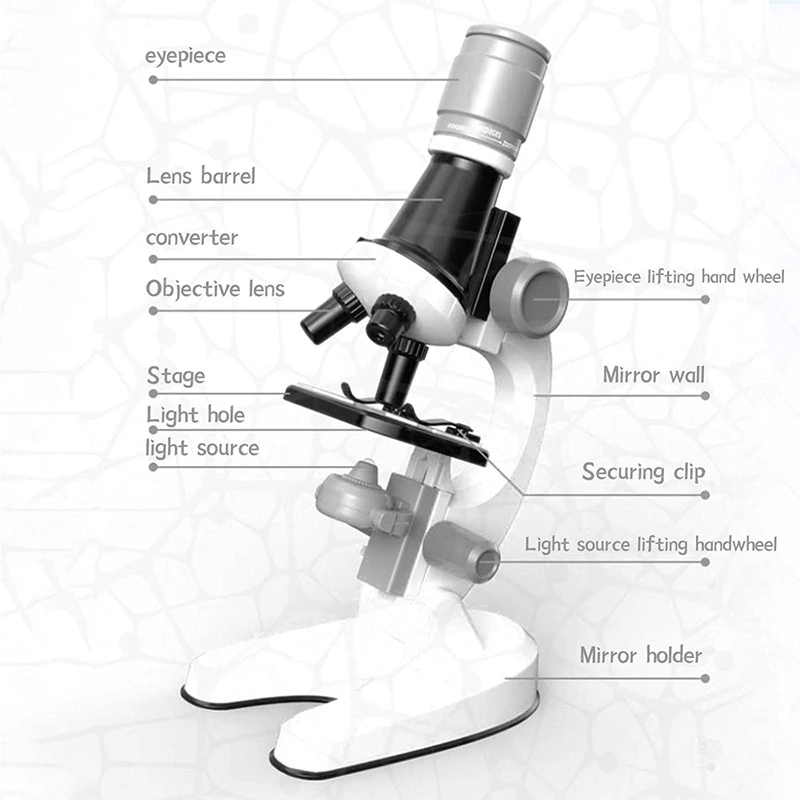 eyepiece
Lens barrel
converter
Objective lens
Stage
Light hole
light source

Eyepiece lifting hand wheel
Mirror wall
Securing clip
Light source lifting handwheel
Mirror holder