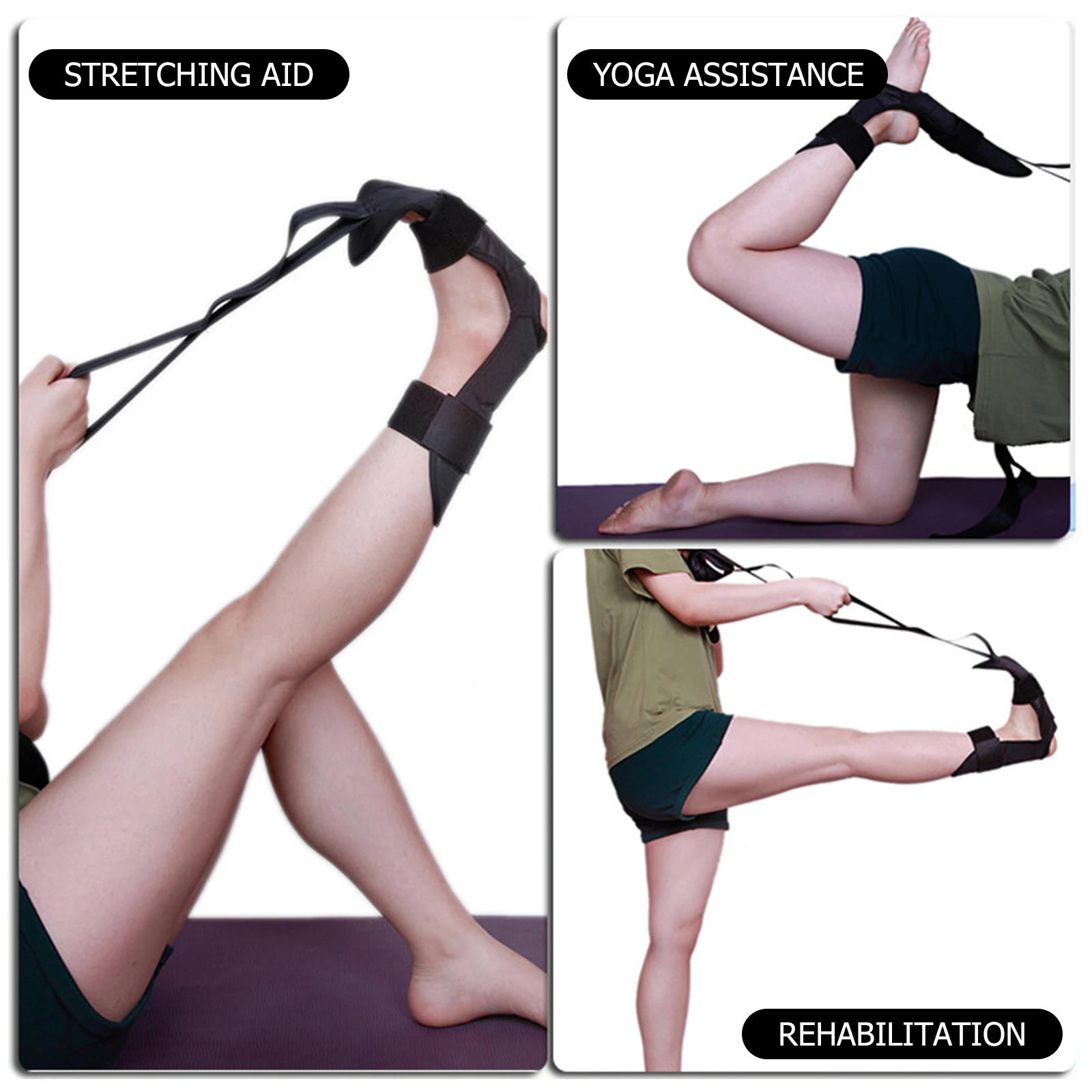 STRETCHING AID

YOGA ASSISTANCE

REHABILITATION