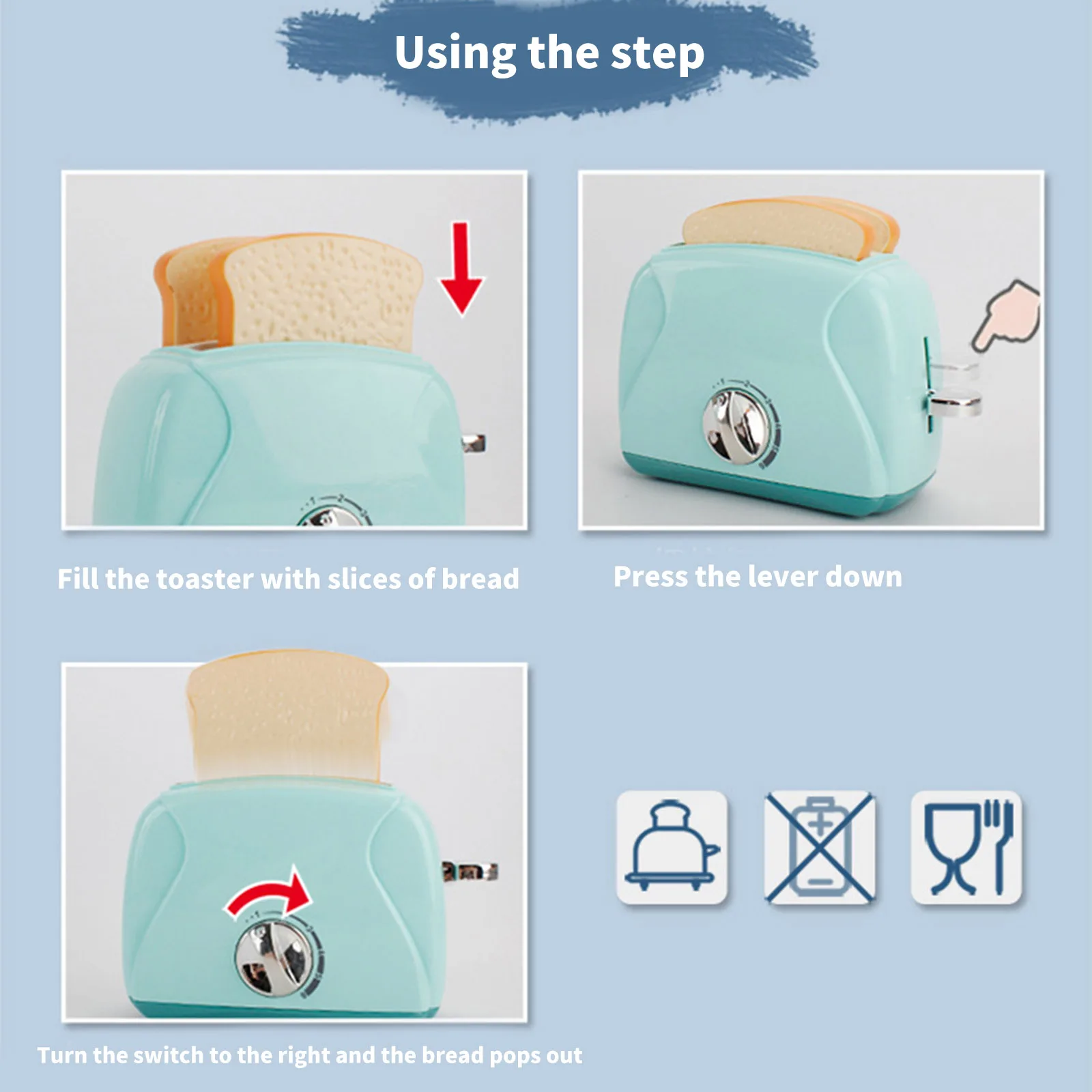 Using the step

Fill the toaster with slices of bread

Press the lever down

Turn the switch to the right and the bread pops out