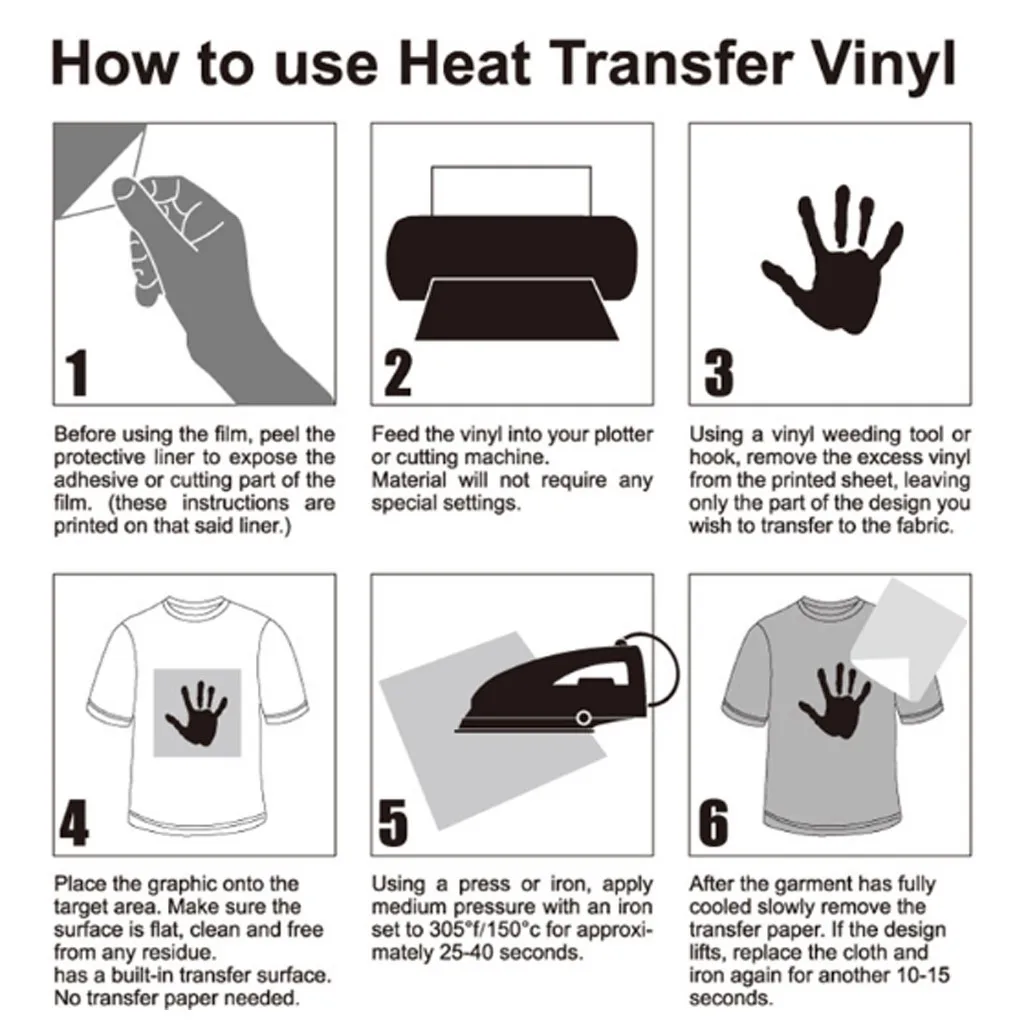 How to use Heat Transfer Vinyl

1

Before using the film, peel the protective liner to expose the adhesive or cutting part of the film. (these instructions are printed on that said liner.)

2

Feed the vinyl into your plotter or cutting machine.
Material will not require any special settings.

3

Using a vinyl weeding tool or hook, remove the excess vinyl from the printed sheet, leaving only the part of the design you wish to transfer to the fabric.

4

Place the graphic onto the target area. Make sure the surface is flat, clean and free from any residue.
has a built-in transfer surface.
No transfer paper needed.

5

Using a press or iron, apply medium pressure with an iron set to 305°f/150°c for approximately 25-40 seconds.

6

After the garment has fully cooled slowly remove the transfer paper. If the design lifts, replace the cloth and iron again for another 10-15 seconds.