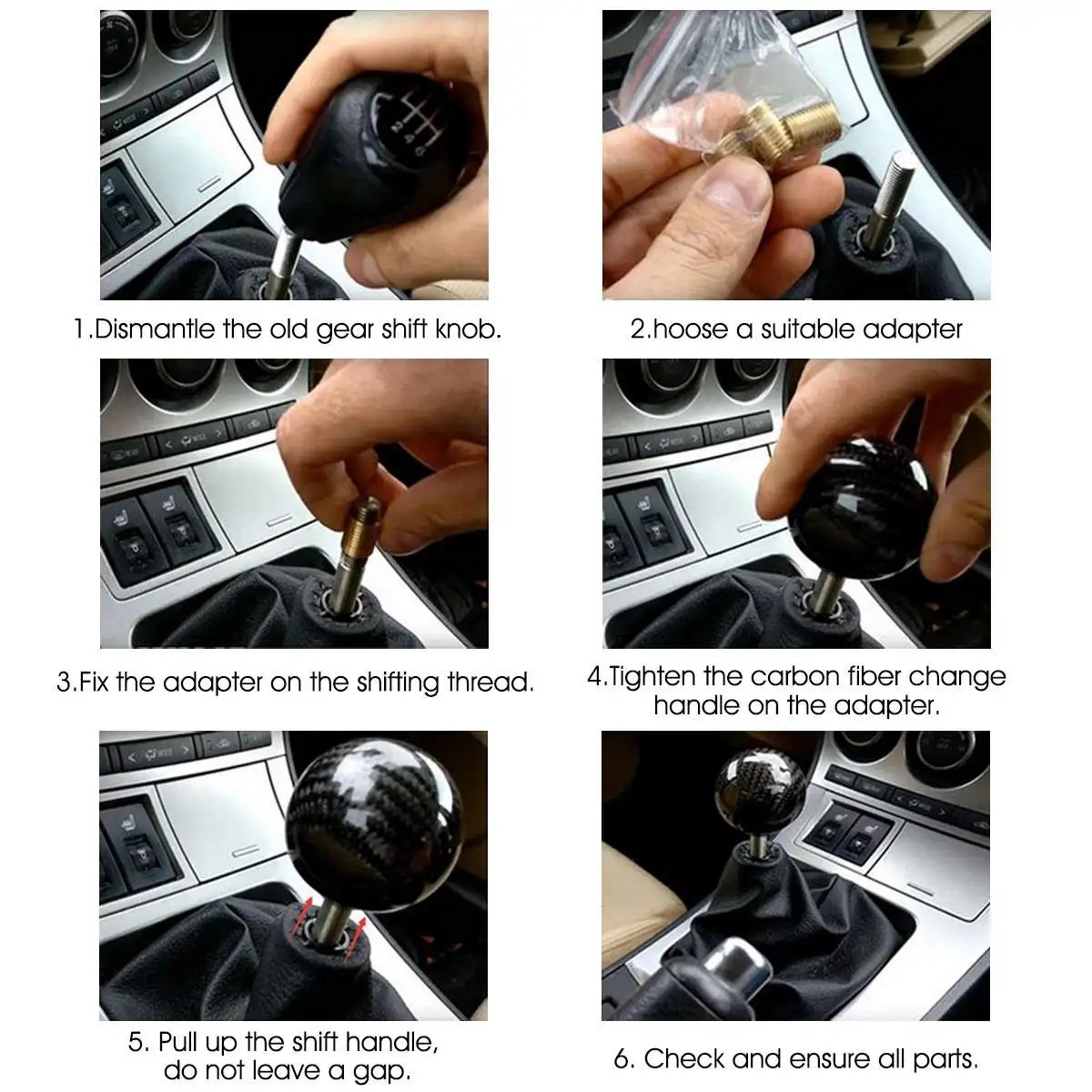 1.Dismantle the old gear shift knob.

2.hoose a suitable adapter

3.Fix the adapter on the shifting thread.

4.Tighten the carbon fiber change handle on the adapter.

5. Pull up the shift handle, do not leave a gap.

6. Check and ensure all parts.