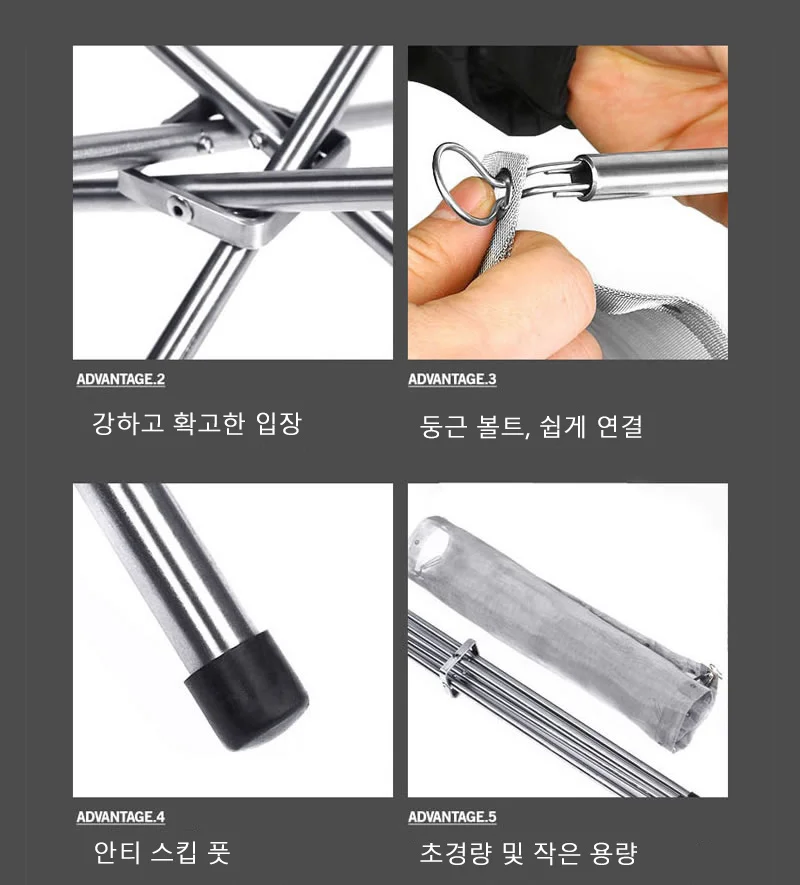 ADVANTAGE.2

강하고 확고한 입장

ADVANTAGE.3

둥근 볼트, 쉽게 연결

ADVANTAGE.4

안티 스킵 풋

ADVANTAGE.5

초경량 및 작은 용량