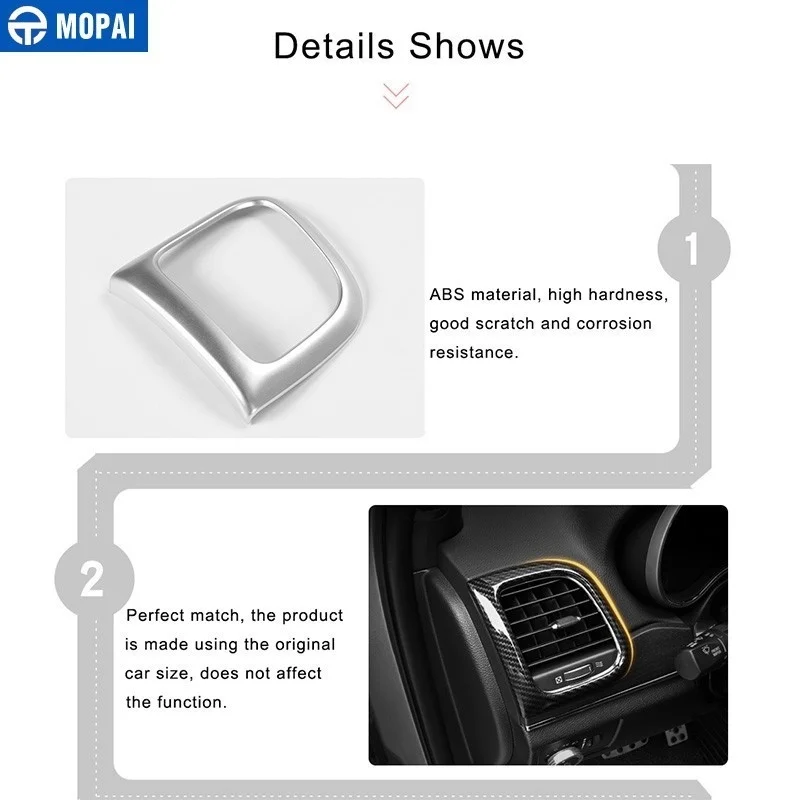 MOPAI

Details Shows

1

ABS material, high hardness, good scratch and corrosion resistance.

2

Perfect match, the product is made using the original car size, does not affect the function.