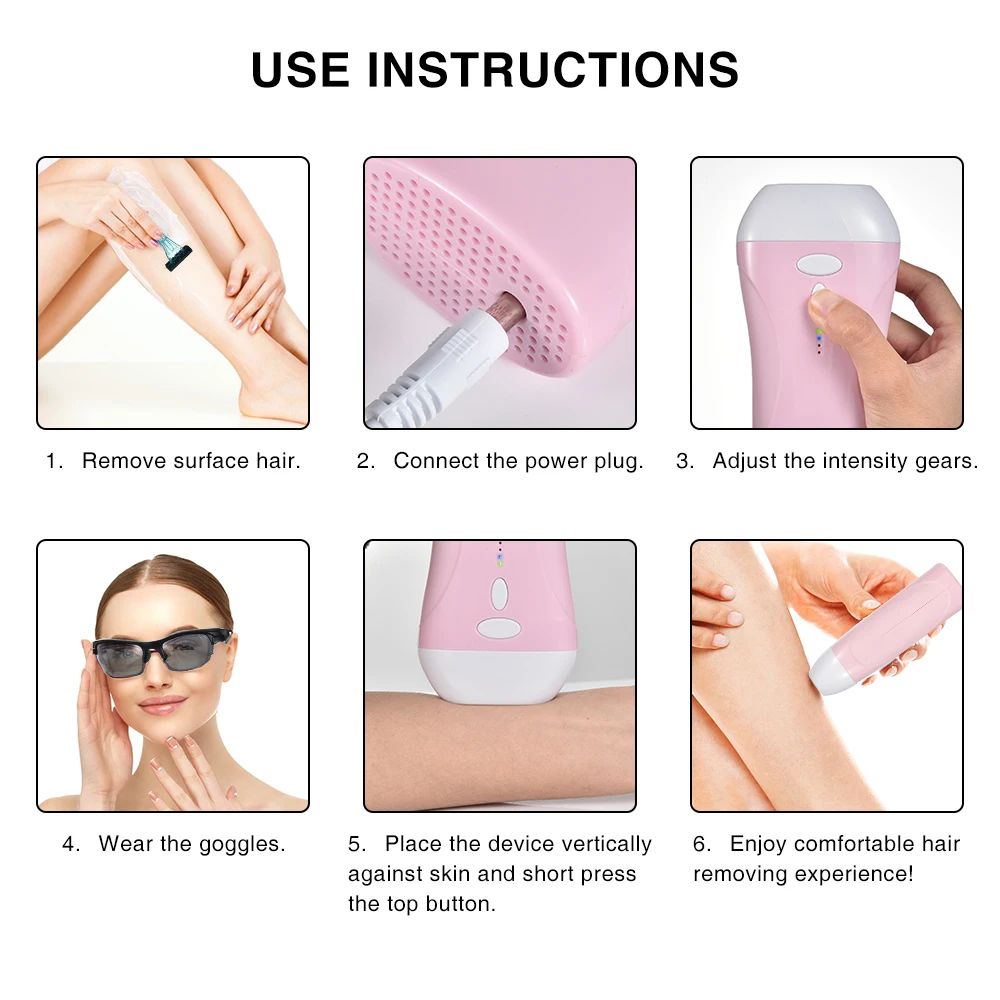 USE INSTRUCTIONS

1. Remove surface hair.

2. Connect the power plug.

3. Adjust the intensity gears.

4. Wear the goggles.

5. Place the device vertically against skin and short press the top button.

6. Enjoy comfortable hair removing experience!