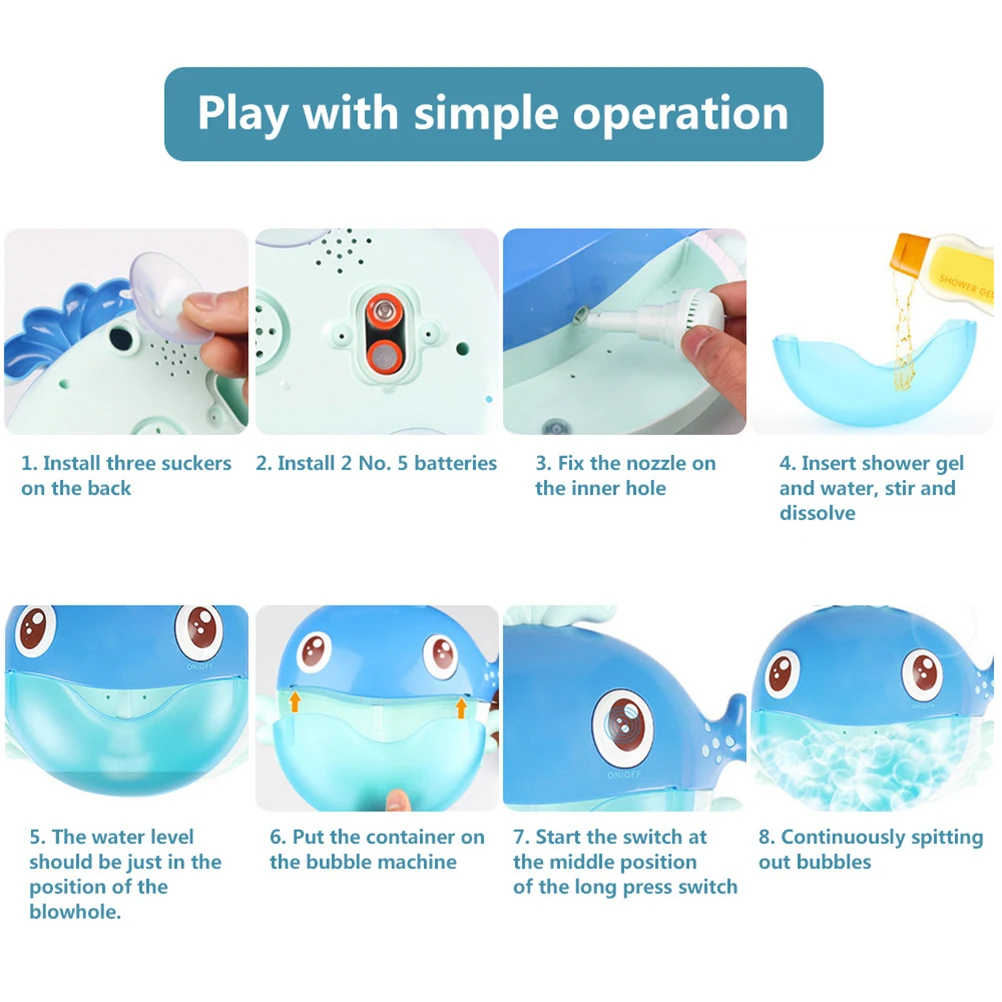 Play with simple operation

SHOWER GEL

1. Install three suckers on the back

2. Install 2 No. 5 batteries

3. Fix the nozzle on the inner hole

4. Insert shower gel and water, stir and dissolve

ON/OFF

ON/OFF

5. The water level should be just in the position of the blowhole.

6. Put the container on the bubble machine

7. Start the switch at the middle position of the long press switch

8. Continuously spitting out bubbles