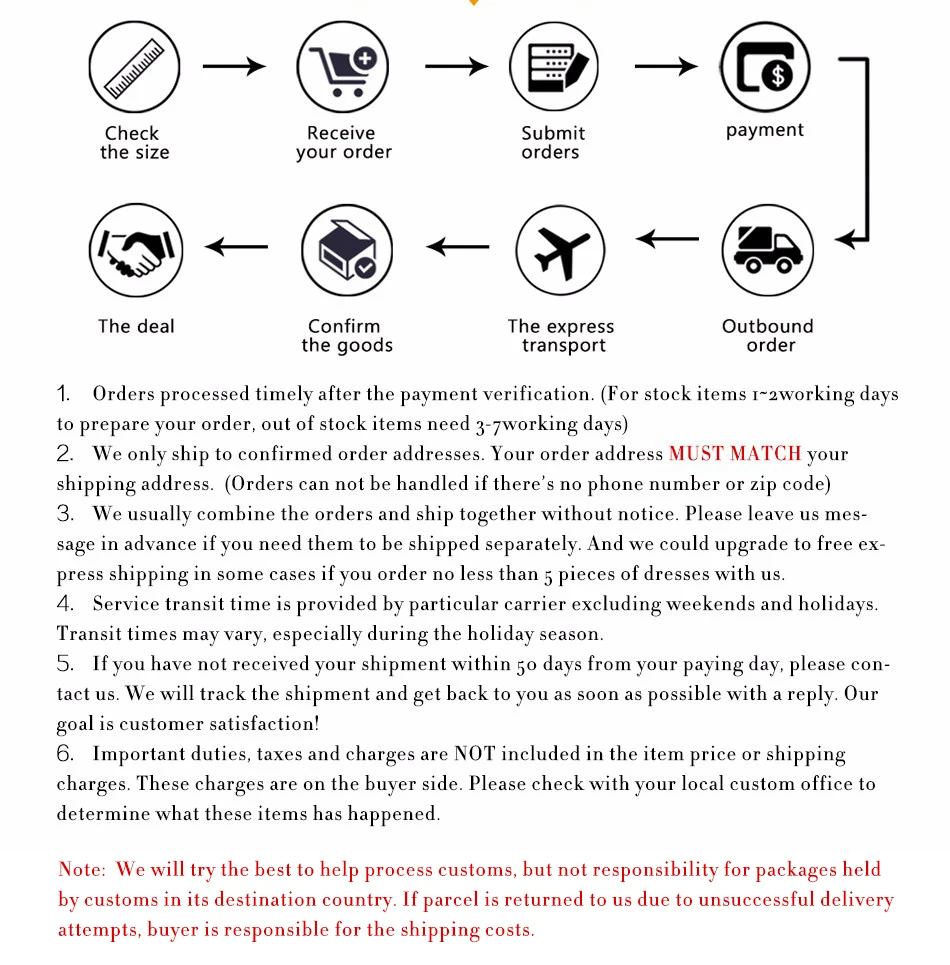 Check the size

Receive your order

Submit orders

payment

The deal

Confirm the goods

The express transport

Outbound order

1. Orders processed timely after the payment verification. (For stock items 1~2working days to prepare your order, out of stock items need 3-7working days)
2. We only ship to confirmed order addresses. Your order address MUST MATCH your shipping address. (Orders can not be handled if there's no phone number or zip code)
3. We usually combine the orders and ship together without notice. Please leave us message in advance if you need them to be shipped separately. And we could upgrade to free express shipping in some cases if you order no less than 5 pieces of dresses with us.
4. Service transit time is provided by particular carrier excluding weekends and holidays. Transit times may vary, especially during the holiday season.
5. If you have not received your shipment within 50 days from your paying day, please contact us. We will track the shipment and get back to you as soon as possible with a reply. Our goal is customer satisfaction!
6. Important duties, taxes and charges are NOT included in the item price or shipping charges. These charges are on the buyer side. Please check with your local custom office to determine what these items has happened.

Note: We will try the best to help process customs, but not responsibility for packages held by customs in its destination country. If parcel is returned to us due to unsuccessful delivery attempts, buyer is responsible for the shipping costs.