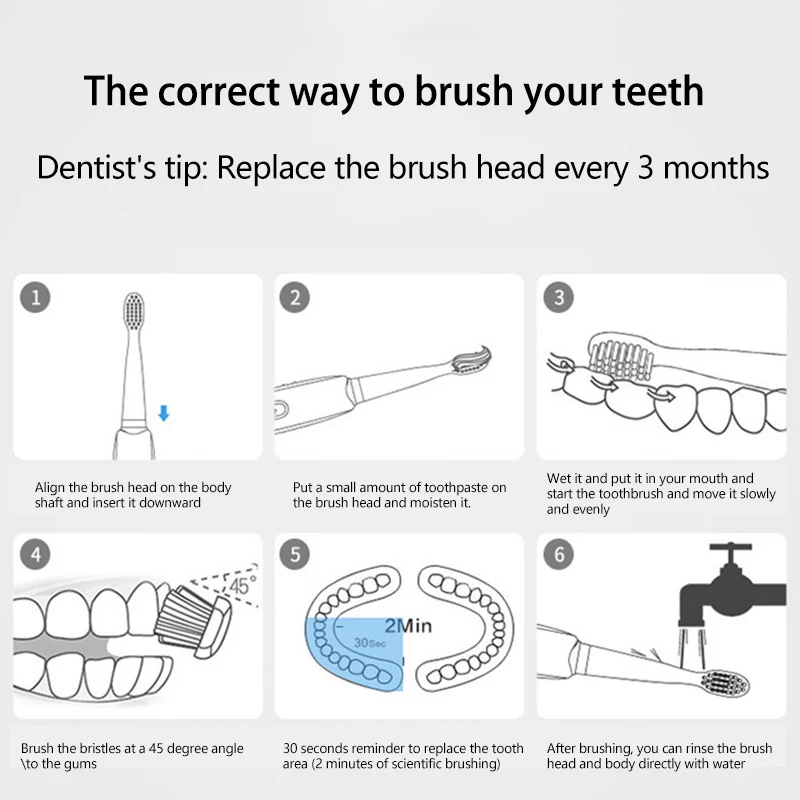 The correct way to brush your teeth

Dentist's tip: Replace the brush head every 3 months

1

Align the brush head on the body shaft and insert it downward

2

Put a small amount of toothpaste on the brush head and moisten it.

3

Wet it and put it in your mouth and start the toothbrush and move it slowly and evenly

4

45°

Brush the bristles at a 45 degree angle \to the gums

5

2Min

30Sec

30 seconds reminder to replace the tooth area (2 minutes of scientific brushing)

6

After brushing, you can rinse the brush head and body directly with water