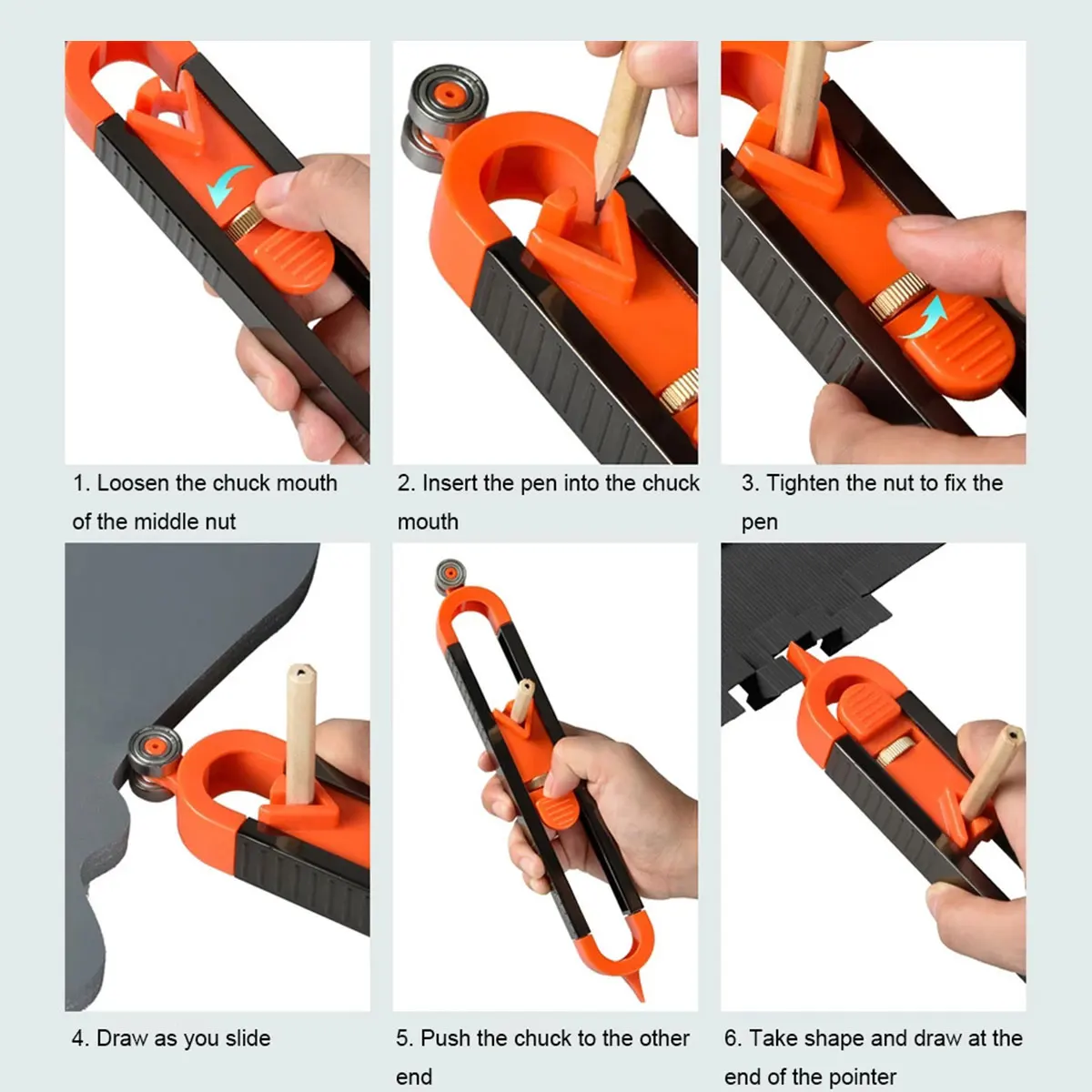 1. Loosen the chuck mouth of the middle nut

2. Insert the pen into the chuck mouth

3. Tighten the nut to fix the pen

4. Draw as you slide

5. Push the chuck to the other end

6. Take shape and draw at the end of the pointer