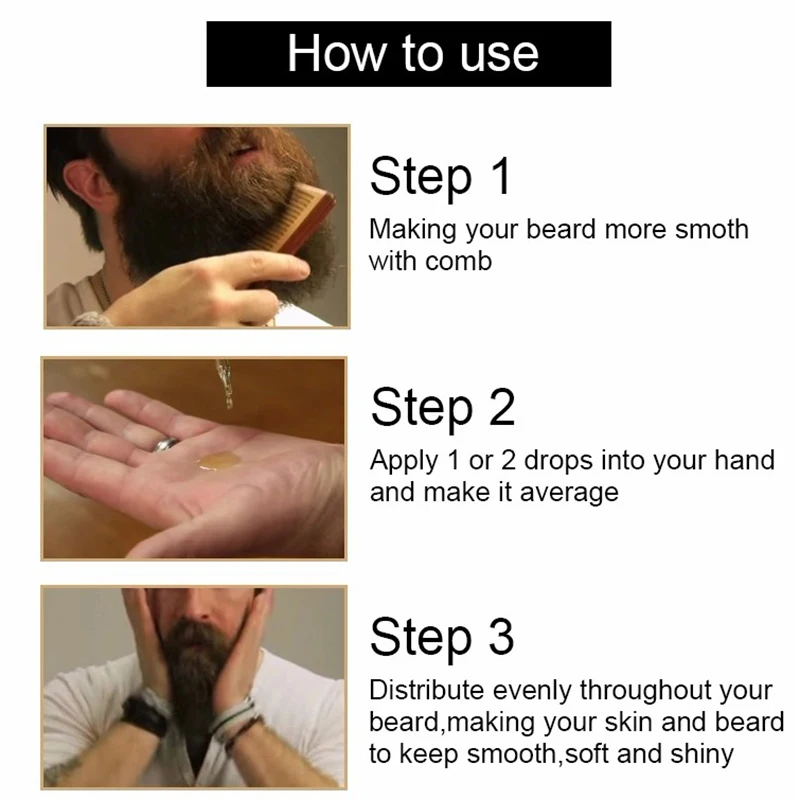 How to use

Step 1
Making your beard more smoth with comb

Step 2
Apply 1 or 2 drops into your hand and make it average

Step 3
Distribute evenly throughout your beard,making your skin and beard to keep smooth,soft and shiny