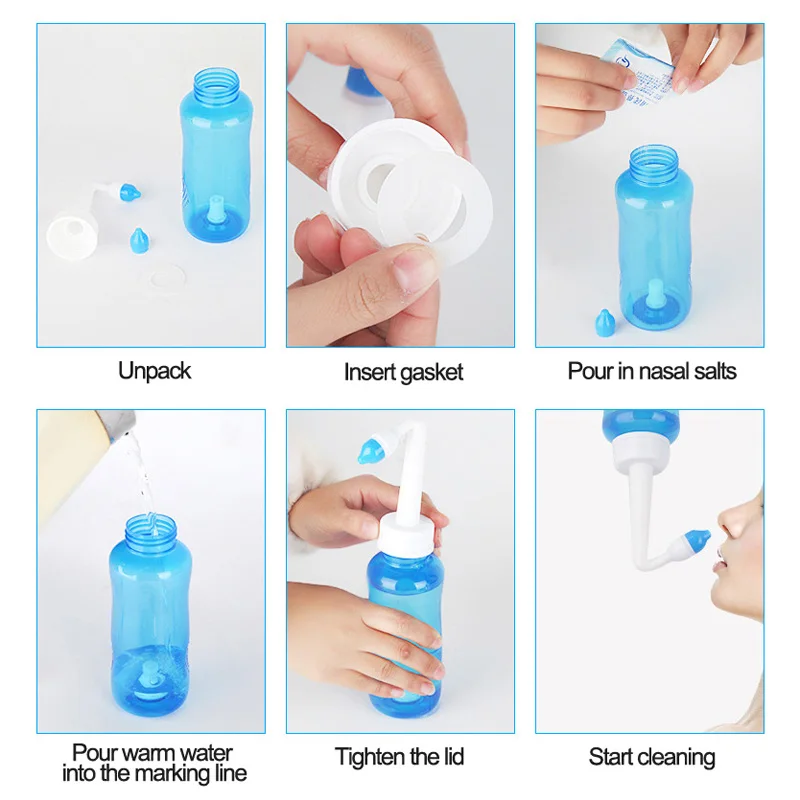 Unpack

Insert gasket

Pour in nasal salts

Pour warm water into the marking line

Tighten the lid

Start cleaning