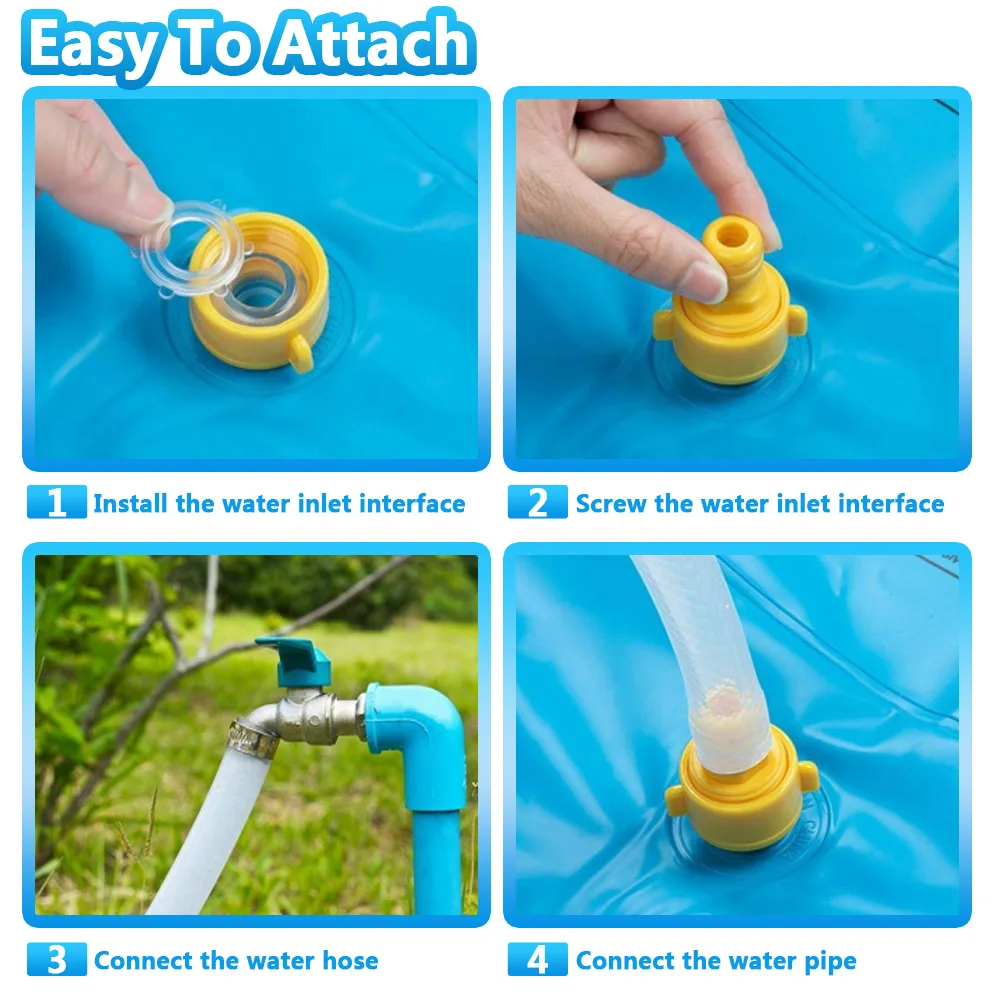 Easy To Attach

1 Install the water inlet interface

2 Screw the water inlet interface

3 Connect the water hose

4 Connect the water pipe