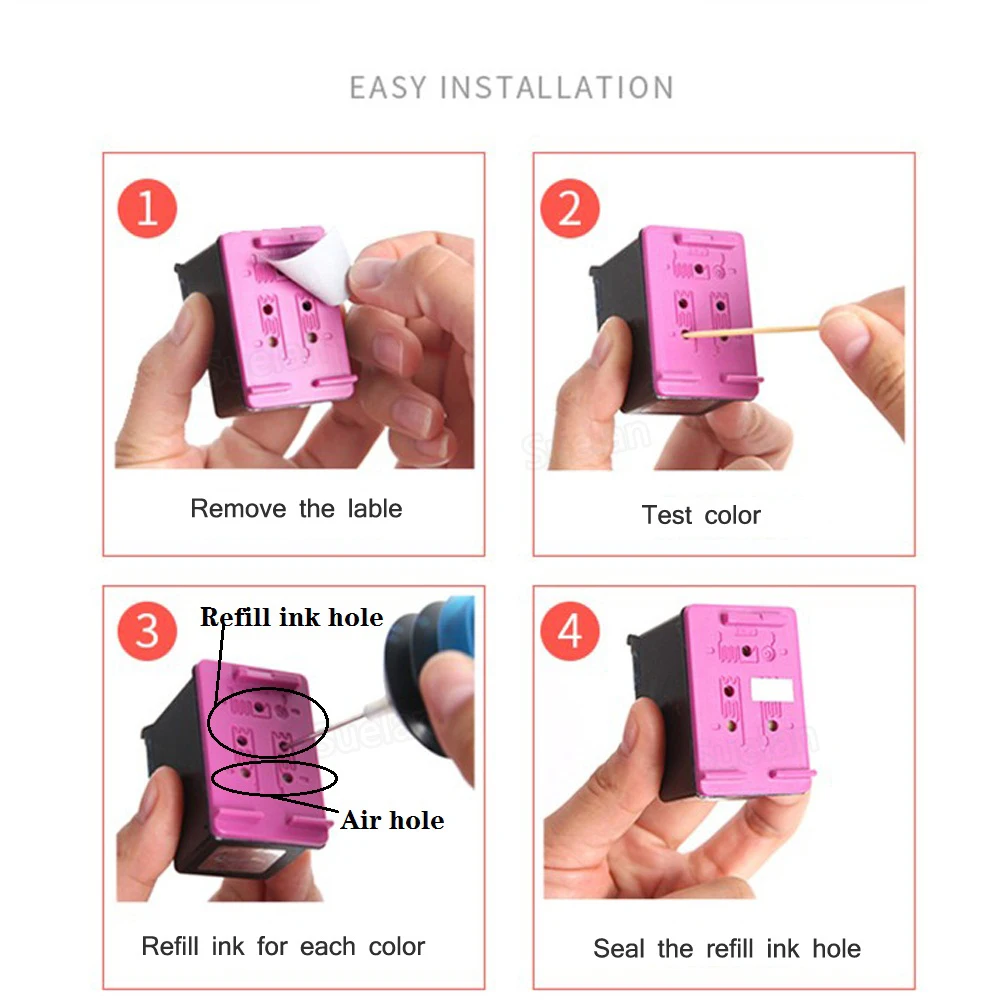 EASY INSTALLATION

1

Remove the lable

2

Test color

3

Refill ink hole

Air hole

Refill ink for each color

4

Seal the refill ink hole