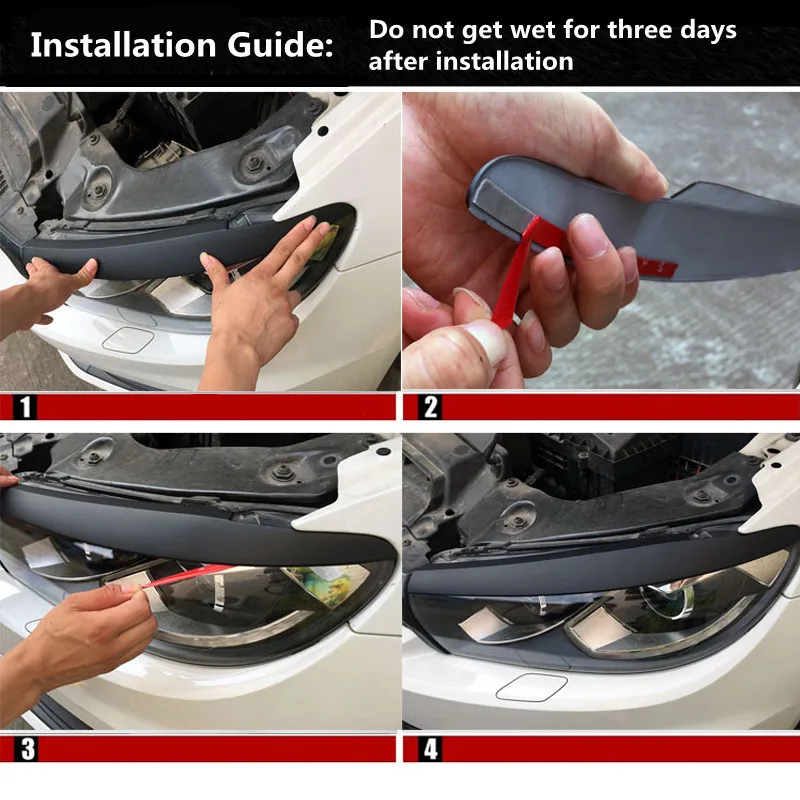 Installation Guide:

Do not get wet for three days after installation

1

2

3

4