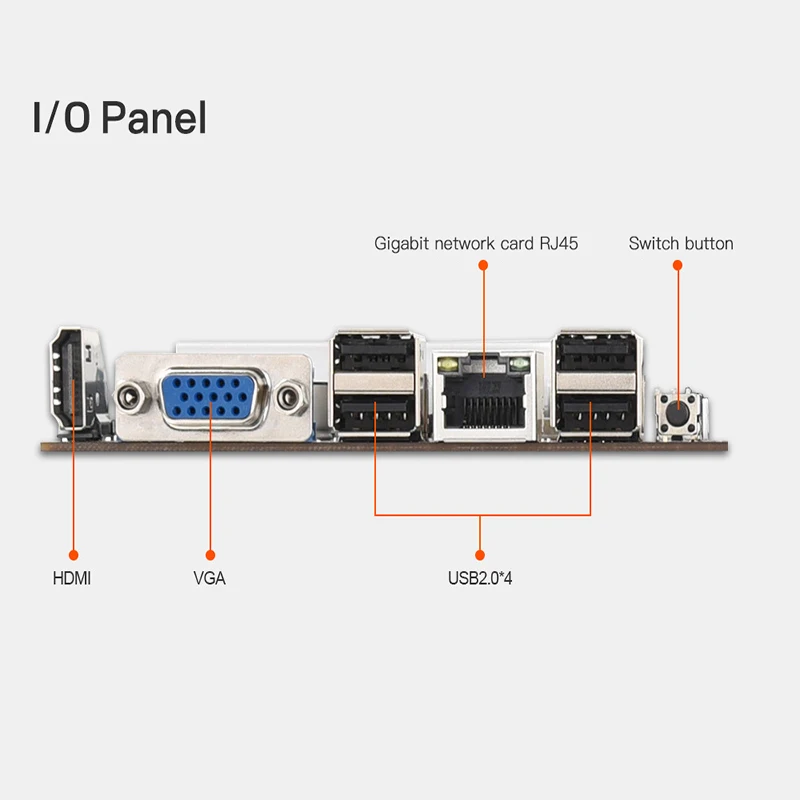 I/O Panel

Gigabit network card RJ45

Switch button

HDMI

VGA

USB2.0*4