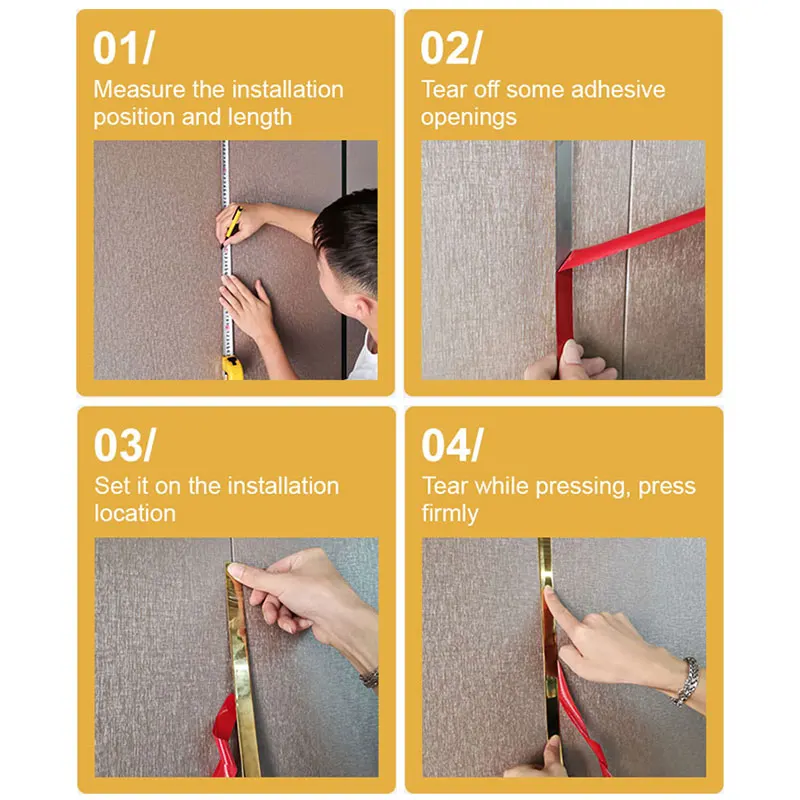 01/
Measure the installation position and length

02/
Tear off some adhesive openings

03/
Set it on the installation location

04/
Tear while pressing, press firmly