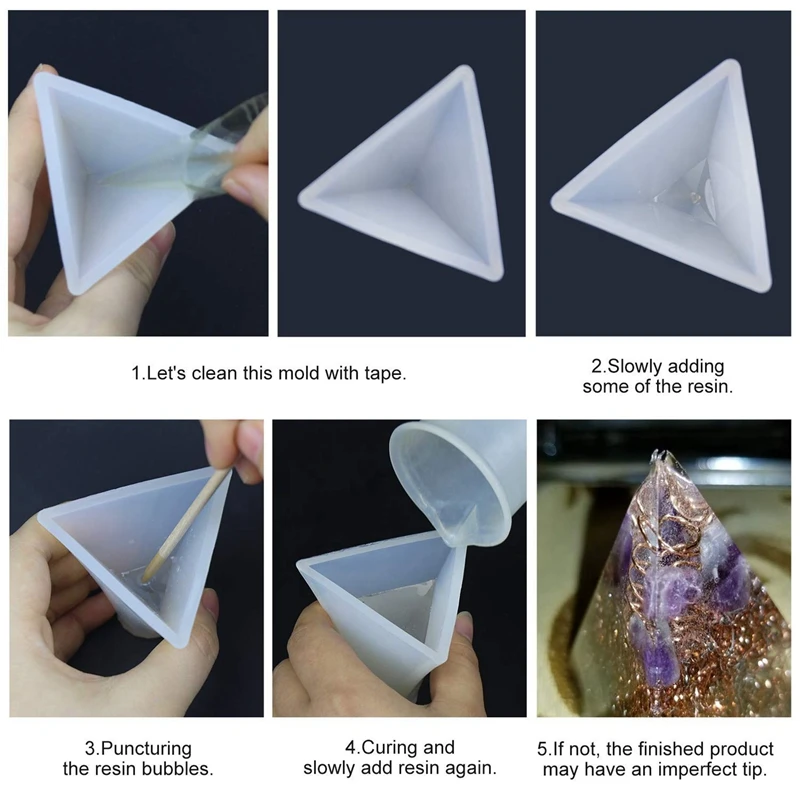 1.Let's clean this mold with tape.

2.Slowly adding some of the resin.

3.Puncturing the resin bubbles.

4.Curing and slowly add resin again.

5.If not, the finished product may have an imperfect tip.