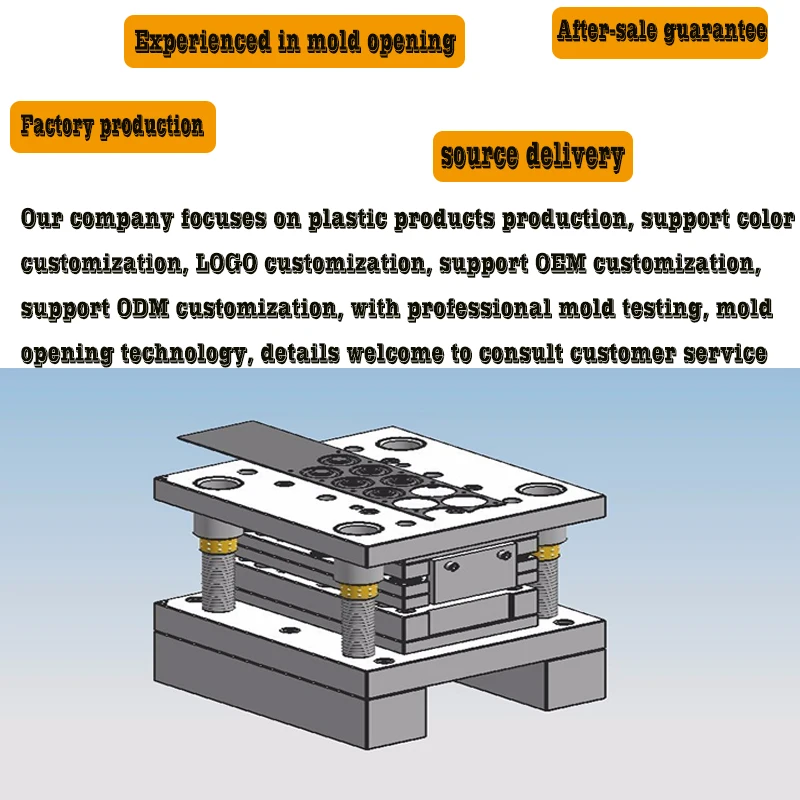 Experienced in mold opening

After-sale guarantee

Factory production

source delivery

Our company focuses on plastic products production, support color customization, LOGO customization, support OEM customization, support ODM customization, with professional mold testing, mold opening technology, details welcome to consult customer service