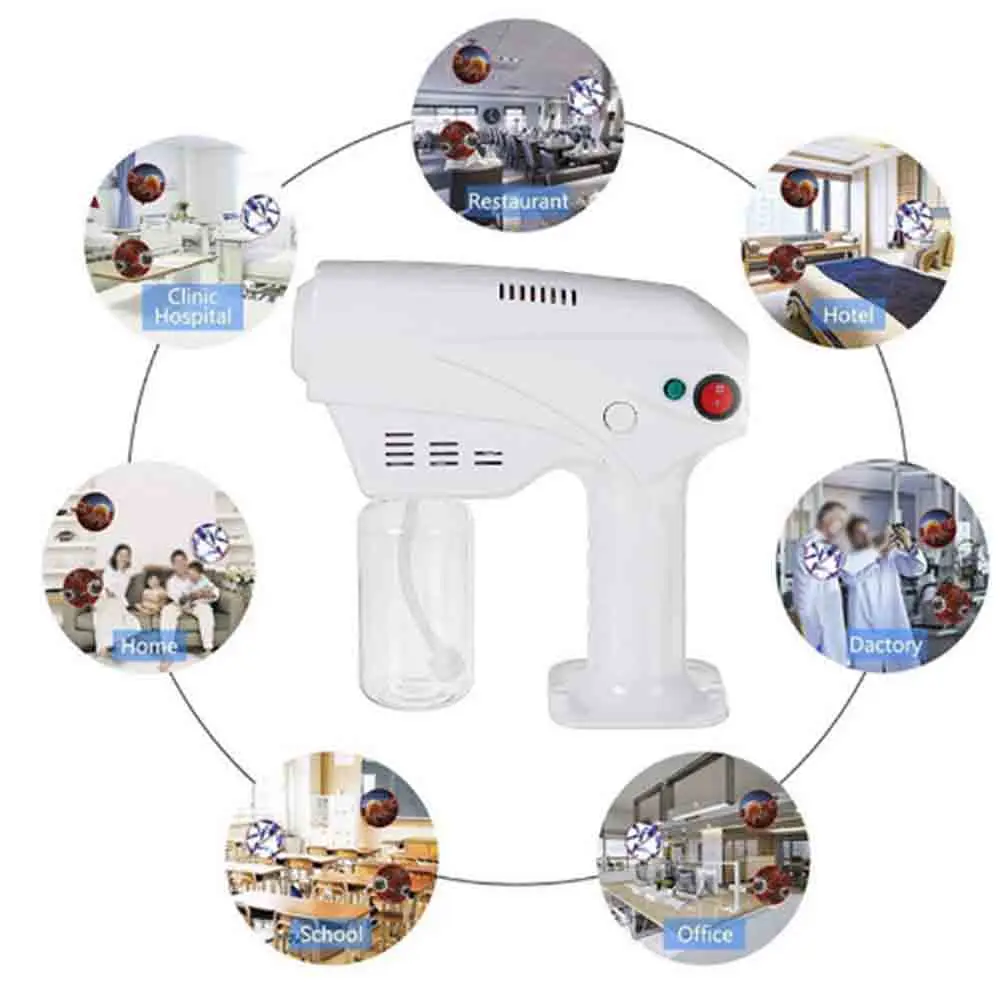 Restaurant

Clinic Hospital

Hotel

Home

Dactory

School

Office