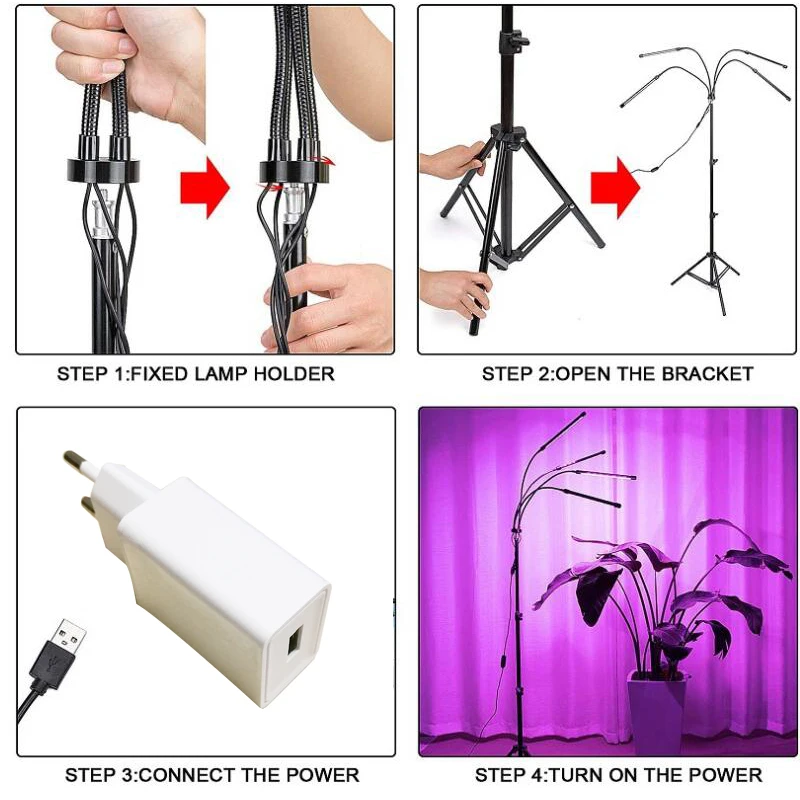 STEP 1:FIXED LAMP HOLDER

STEP 2:OPEN THE BRACKET

STEP 3:CONNECT THE POWER

STEP 4:TURN ON THE POWER