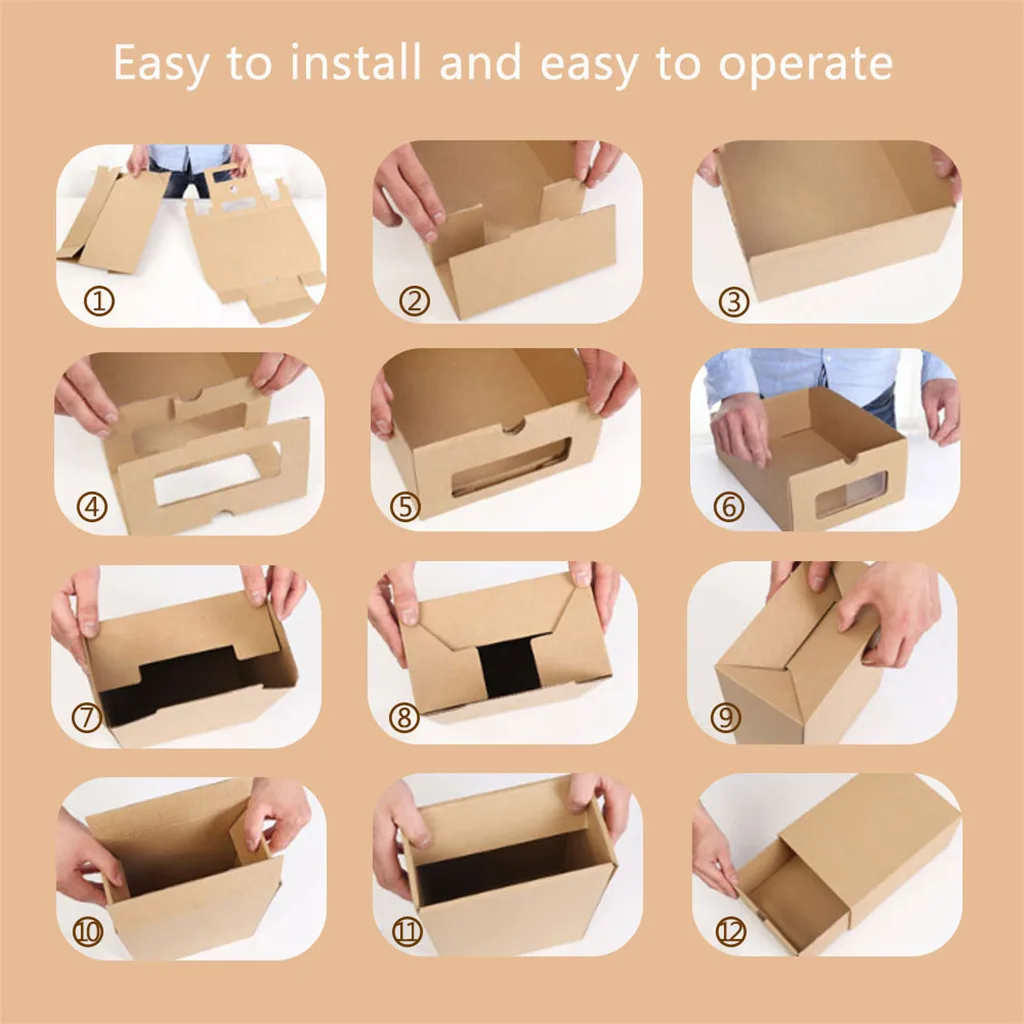 Easy to install and easy to operate

①

②

③

④

⑤

⑥

⑦

⑧

⑨

⑩

⑪

⑫