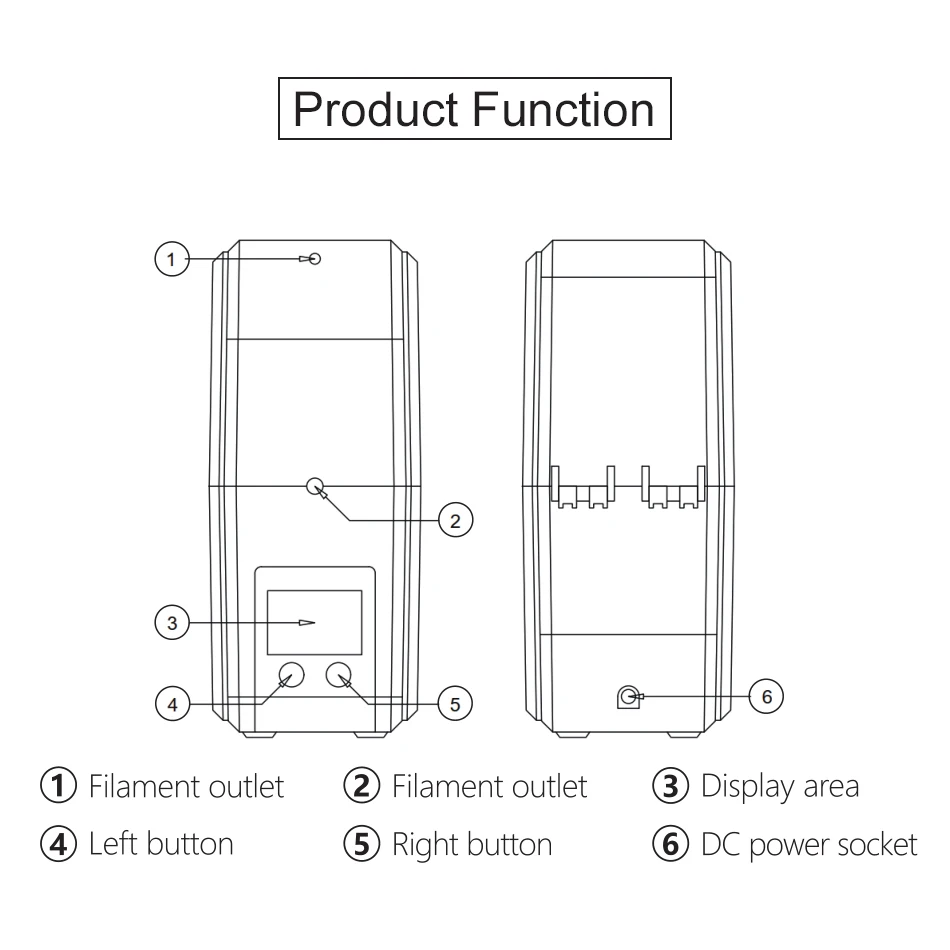 Product Function

1

2

3

4

5

6

① Filament outlet ② Filament outlet ③ Display area

④ Left button ⑤ Right button ⑥ DC power socket