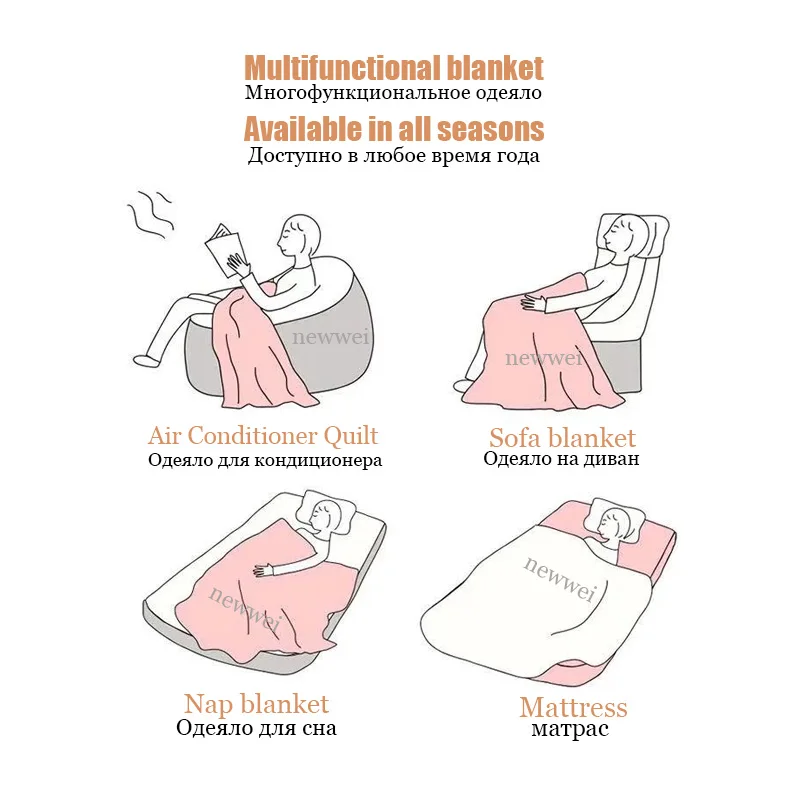 Multifunctional blanket
Многофункциональное одеяло
Available in all seasons
Доступно в любое время года

newwei

Air Conditioner Quilt
Одеяло для кондиционера

newwei

Sofa blanket
Одеяло на диван

newwei

Nap blanket
Одеяло для сна

newwei

Mattress
матрас