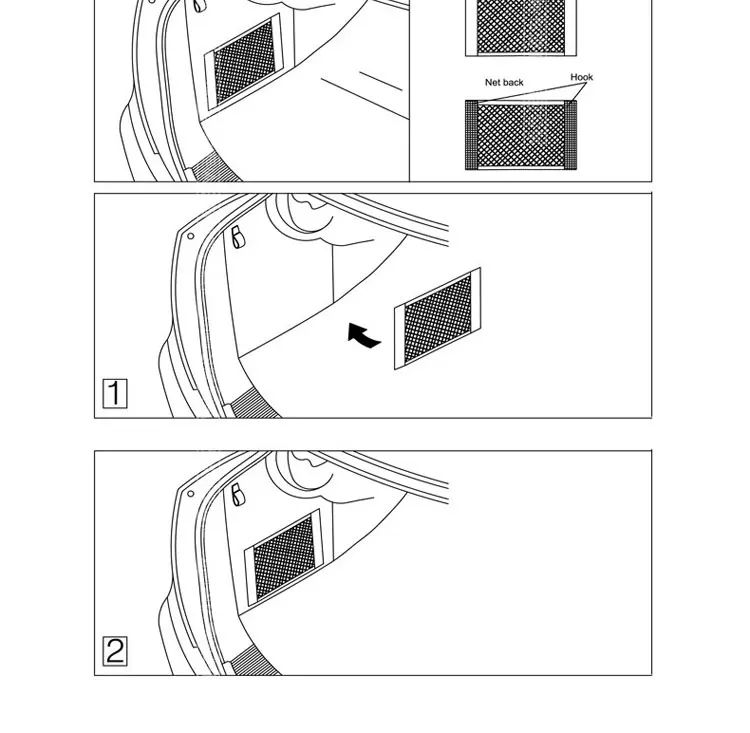 Net back
Hook

1

2