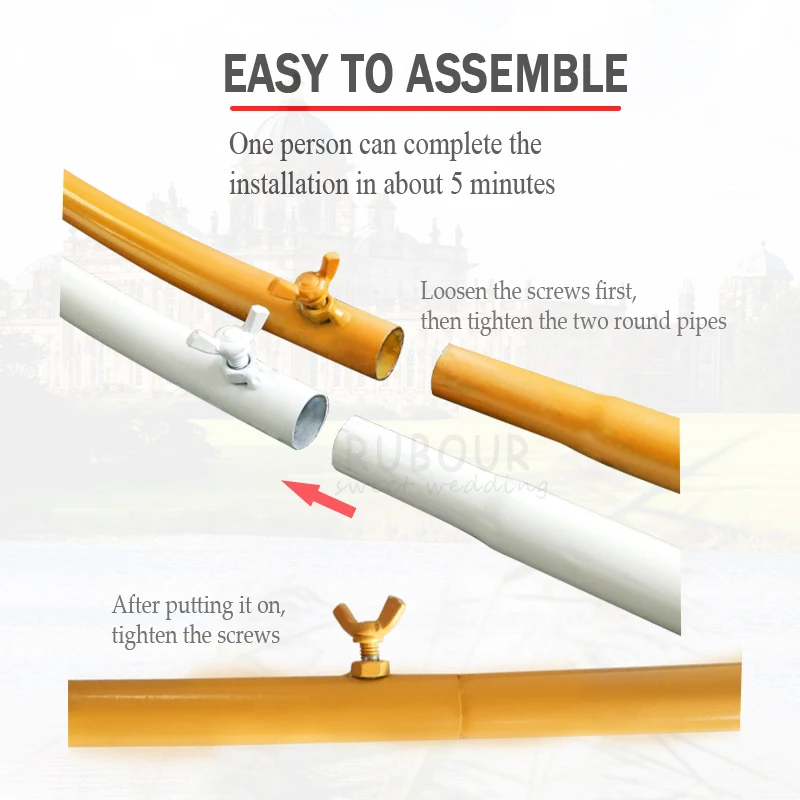 EASY TO ASSEMBLE

One person can complete the installation in about 5 minutes

Loosen the screws first, then tighten the two round pipes

RUBOUR
sweet wedding

After putting it on, tighten the screws