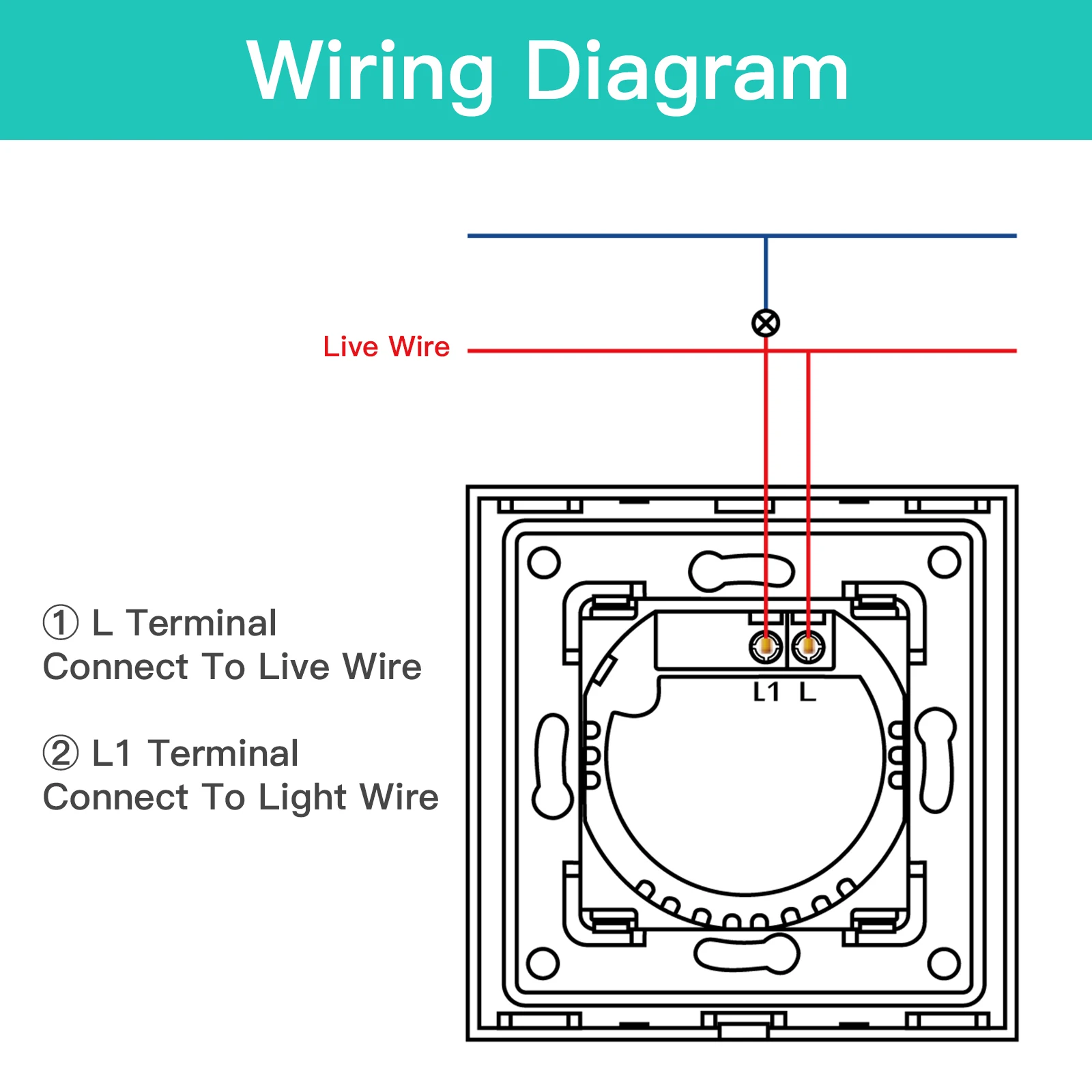 Wiring Diagram

Live Wire

① L Terminal
Connect To Live Wire

② L1 Terminal
Connect To Light Wire

L1 L