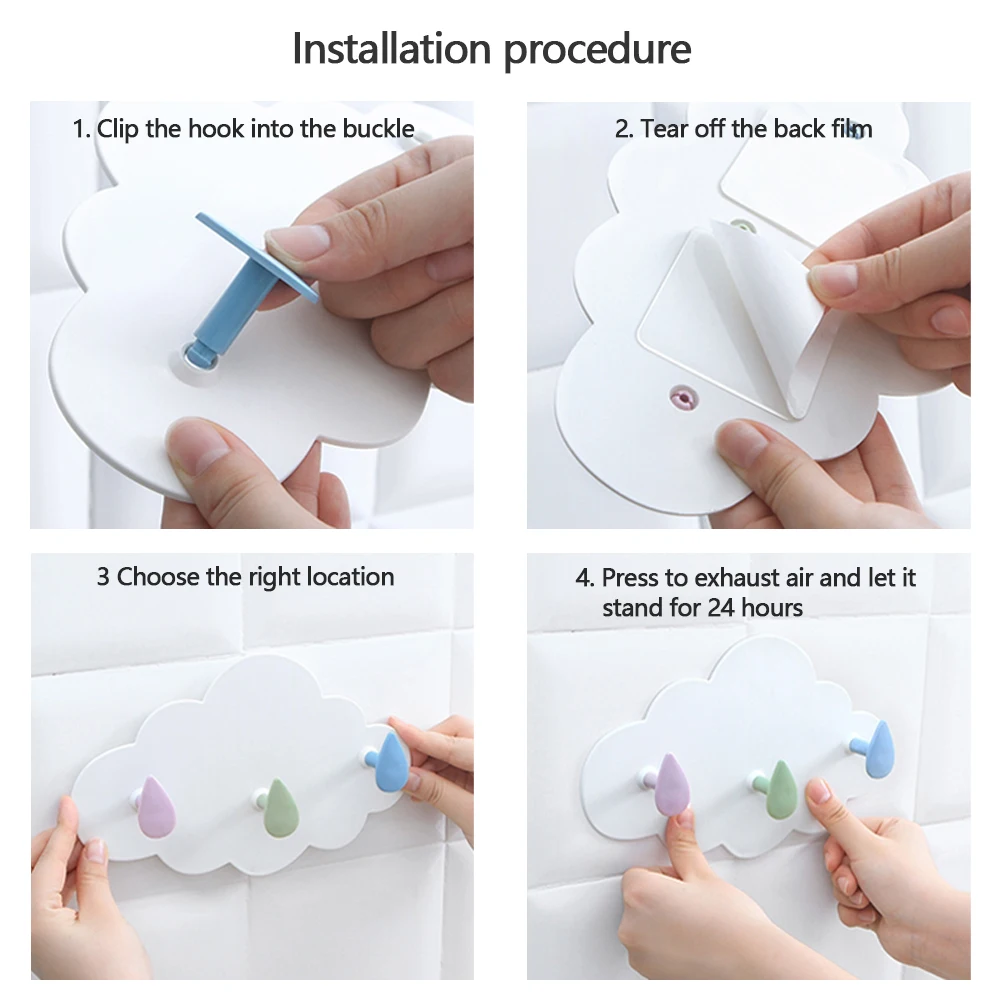 Installation procedure

1. Clip the hook into the buckle

2. Tear off the back film

3 Choose the right location

4. Press to exhaust air and let it stand for 24 hours