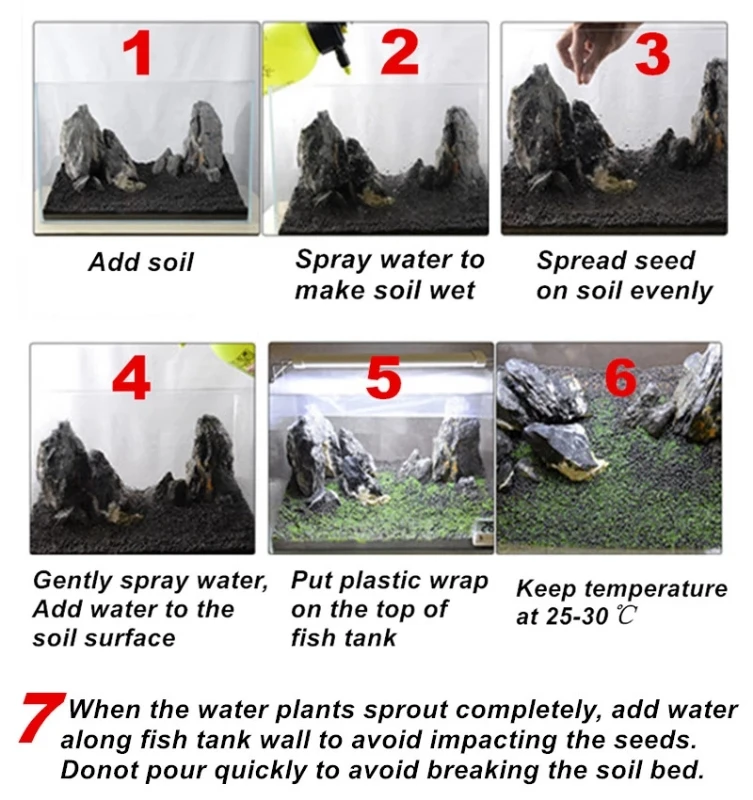 1

Add soil

2

Spray water to make soil wet

3

Spread seed on soil evenly

4

Gently spray water, Add water to the soil surface

5

Put plastic wrap on the top of fish tank

6

Keep temperature at 25-30 ℃

7 When the water plants sprout completely, add water along fish tank wall to avoid impacting the seeds. Donot pour quickly to avoid breaking the soil bed.