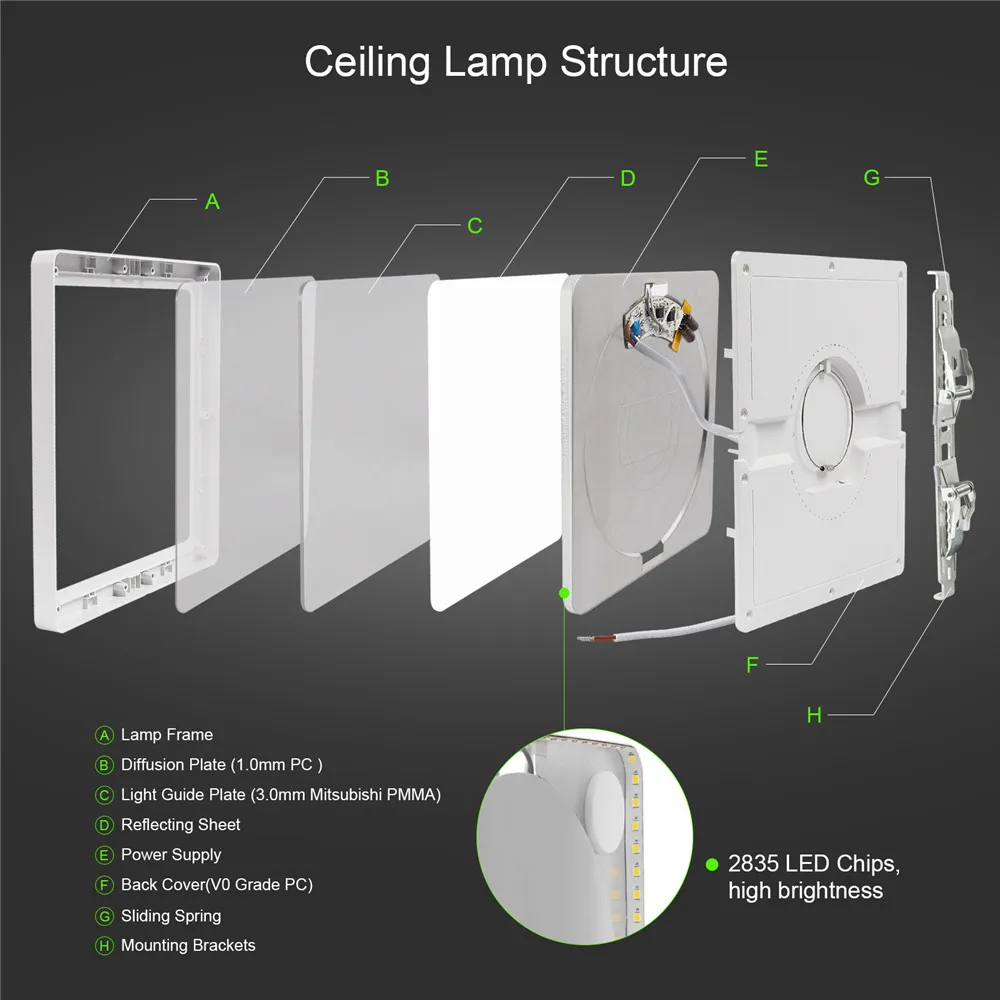 Ceiling Lamp Structure

A
B
C
D
E
G
F
H

Ⓐ Lamp Frame
Ⓑ Diffusion Plate (1.0mm PC )
Ⓒ Light Guide Plate (3.0mm Mitsubishi PMMA)
Ⓓ Reflecting Sheet
Ⓔ Power Supply
Ⓕ Back Cover(V0 Grade PC)
Ⓖ Sliding Spring
Ⓗ Mounting Brackets

2835 LED Chips, high brightness