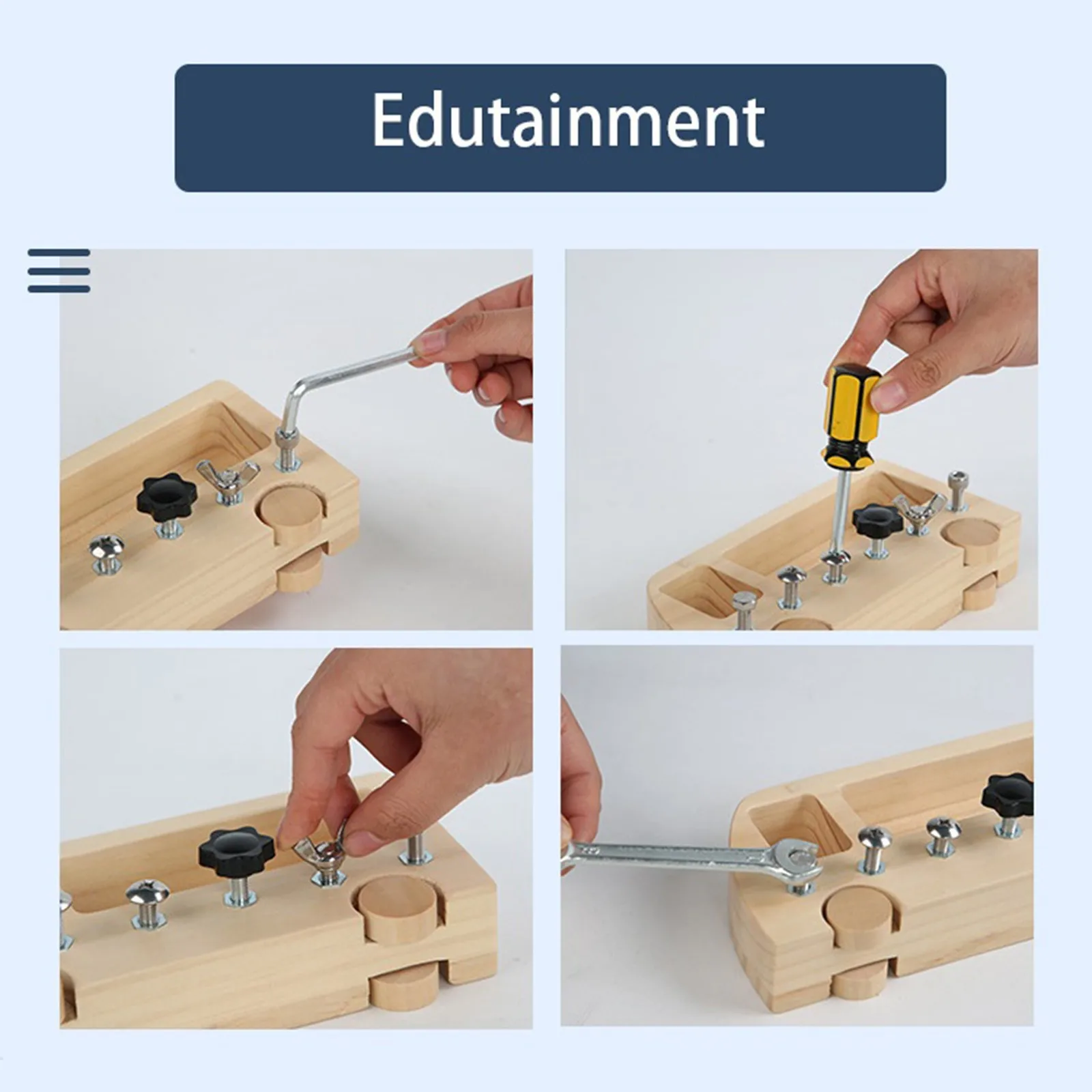 Edutainment