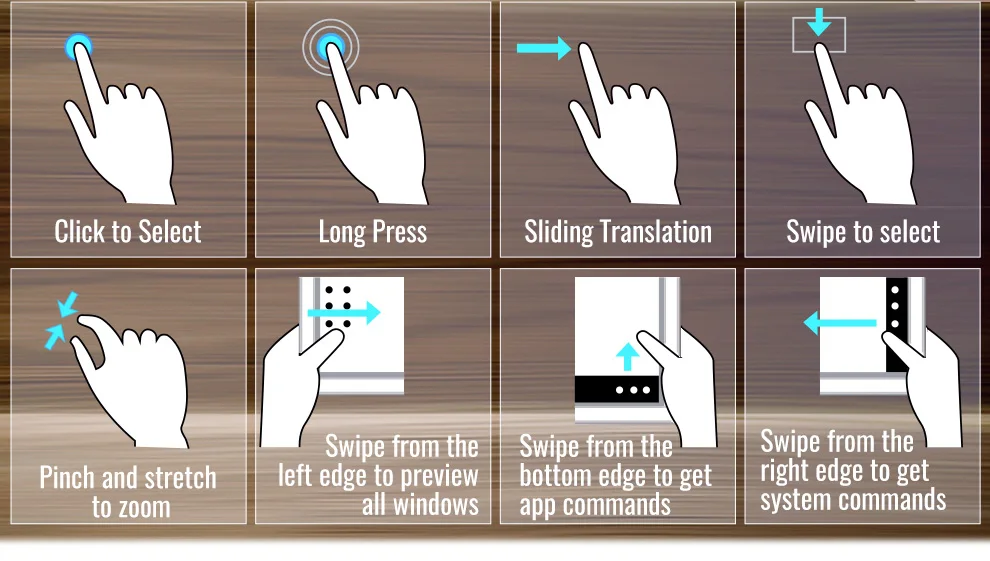 Click to Select

Long Press

Sliding Translation

Swipe to select

Pinch and stretch to zoom

Swipe from the left edge to preview all windows

Swipe from the bottom edge to get app commands

Swipe from the right edge to get system commands