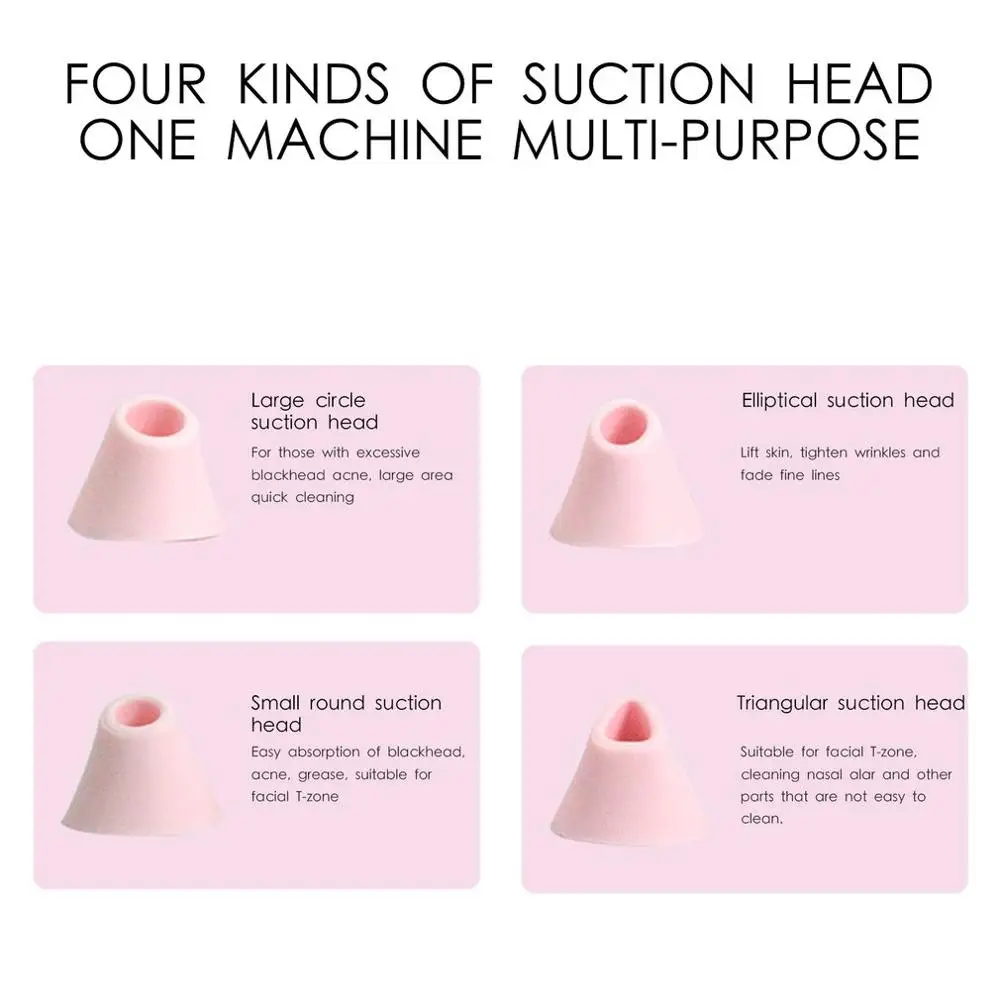 FOUR KINDS OF SUCTION HEAD
ONE MACHINE MULTI-PURPOSE

Large circle suction head

For those with excessive blackhead acne, large area quick cleaning

Elliptical suction head

Lift skin, tighten wrinkles and fade fine lines

Small round suction head

Easy absorption of blackhead, acne, grease, suitable for facial T-zone

Triangular suction head

Suitable for facial T-zone, cleaning nasal alar and other parts that are not easy to clean.