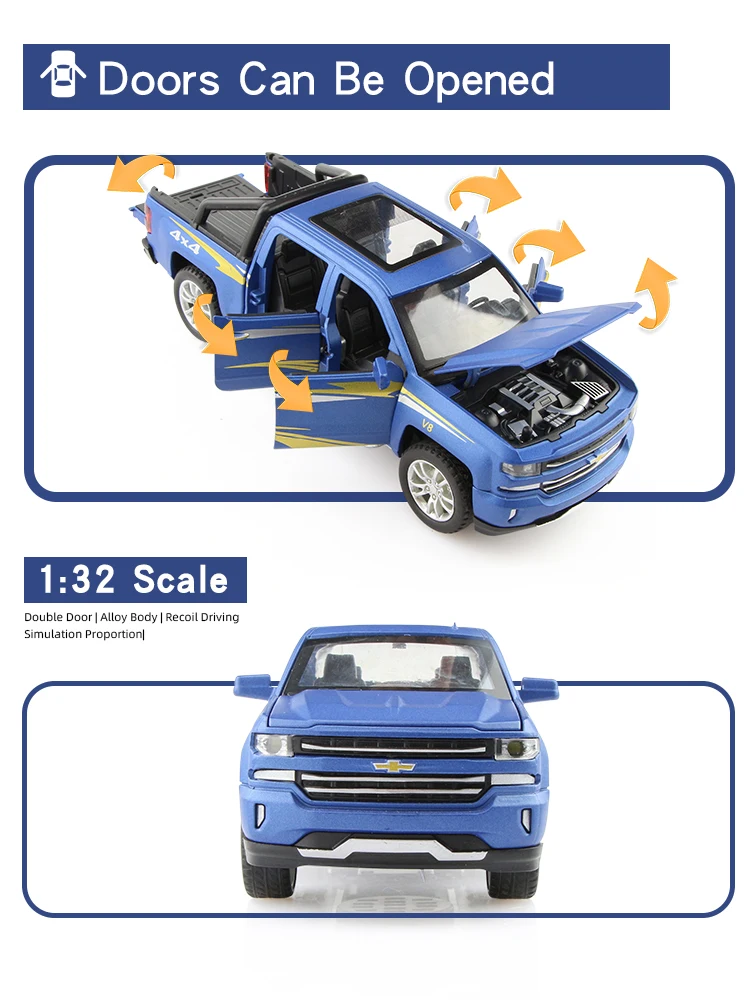 Doors Can Be Opened

4x4

V8

1:32 Scale

Double Door | Alloy Body | Recoil Driving Simulation Proportion|