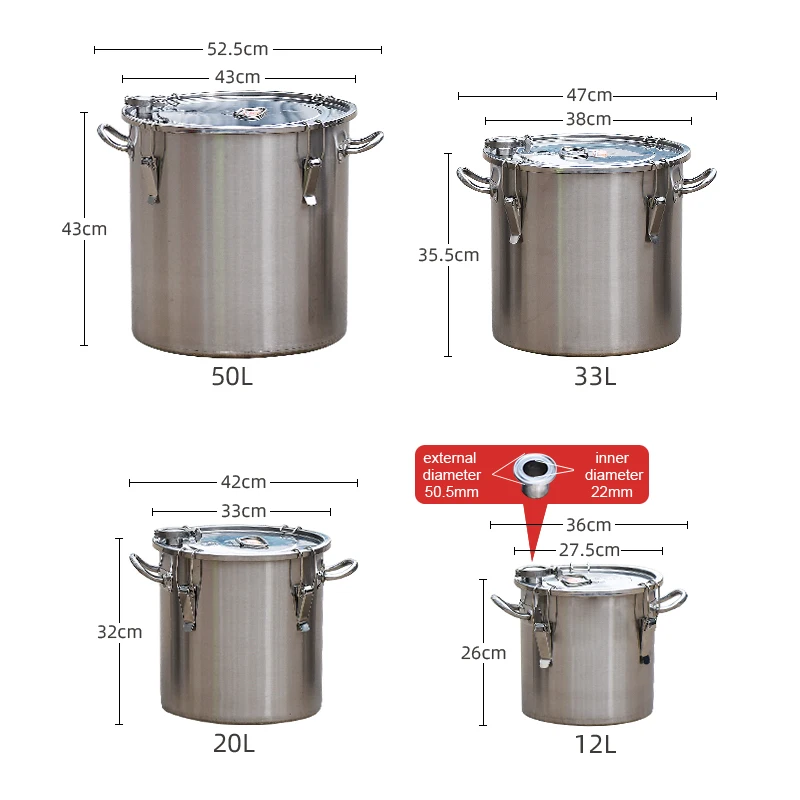 52.5cm
43cm
43cm
50L

47cm
38cm
35.5cm
33L

42cm
33cm
32cm
20L

external diameter 50.5mm
inner diameter 22mm
36cm
27.5cm
26cm
12L