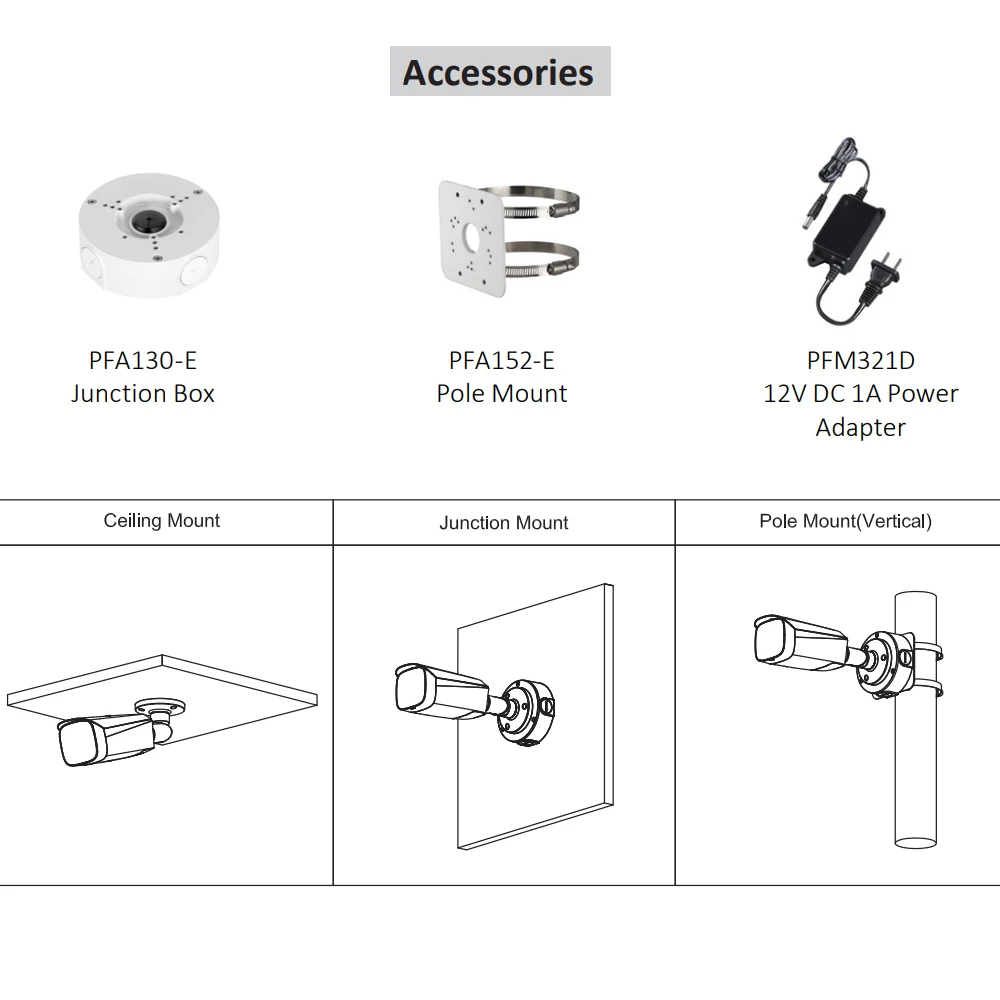 Accessories

PFA130-E
Junction Box

PFA152-E
Pole Mount

PFM321D
12V DC 1A Power Adapter

| Ceiling Mount | Junction Mount | Pole Mount(Vertical) |
|---|---|---|
| | | |