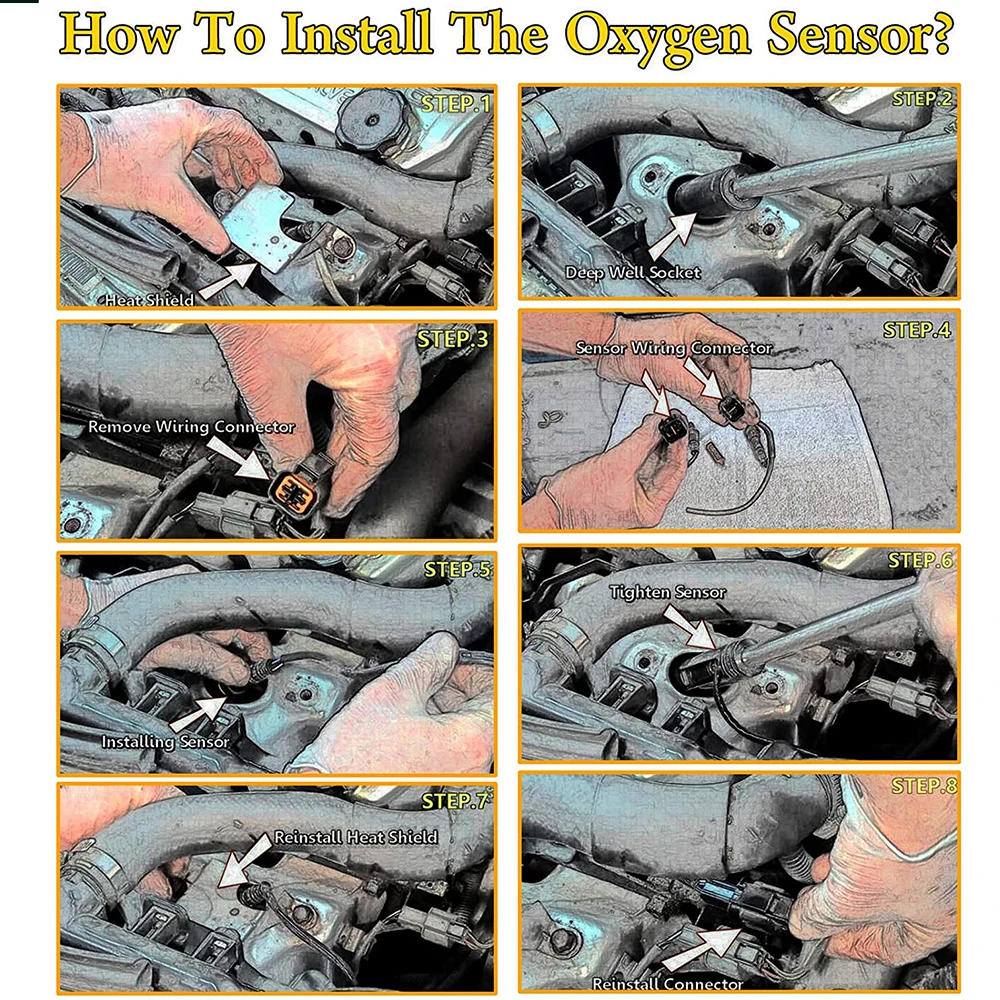 How To Install The Oxygen Sensor?

STEP.1
Heat Shield

STEP.2
Deep Well Socket

STEP.3
Remove Wiring Connector

STEP.4
Sensor Wiring Connector

STEP.5
Installing Sensor

STEP.6
Tighten Sensor

STEP.7
Reinstall Heat Shield

STEP.8
Reinstall Connector