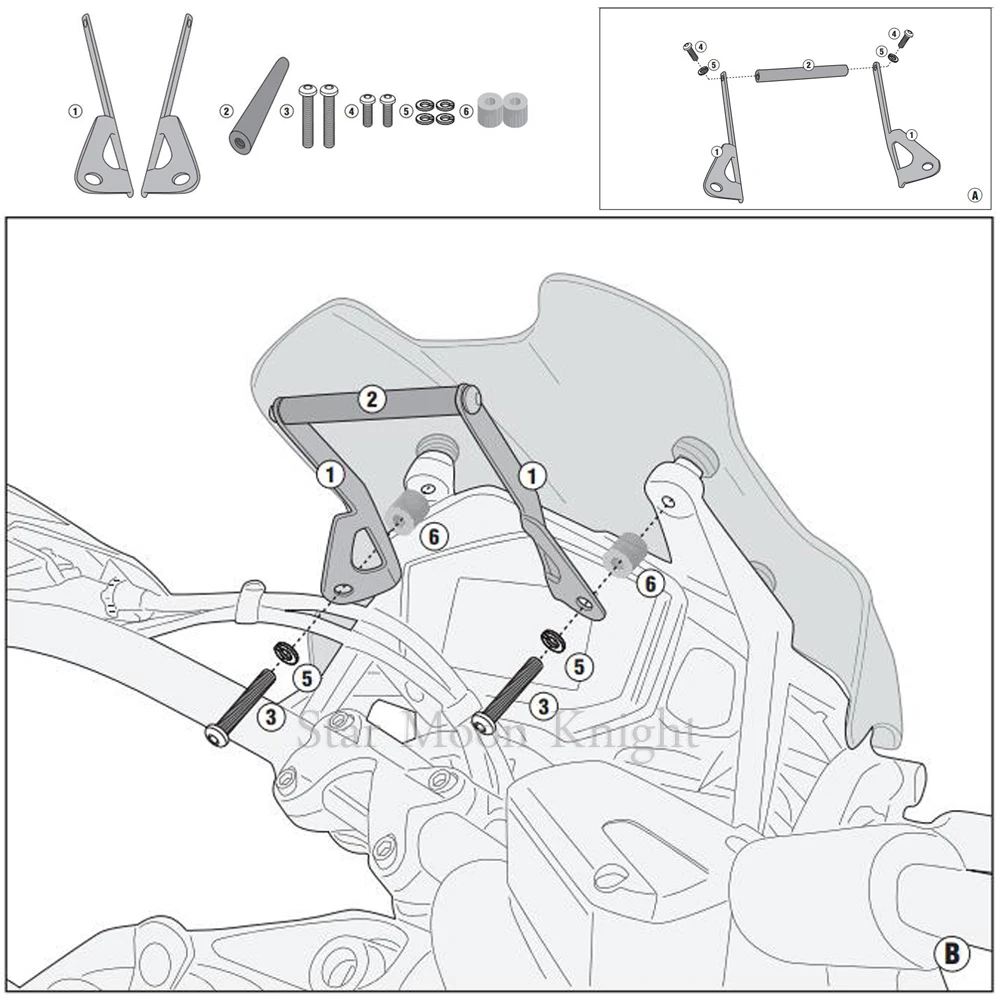 1 2 3 4 5 6

4 5 2 4 5 1 1 A

2 1 1 6 6 5 5 3 3

Star Moon Knight

B