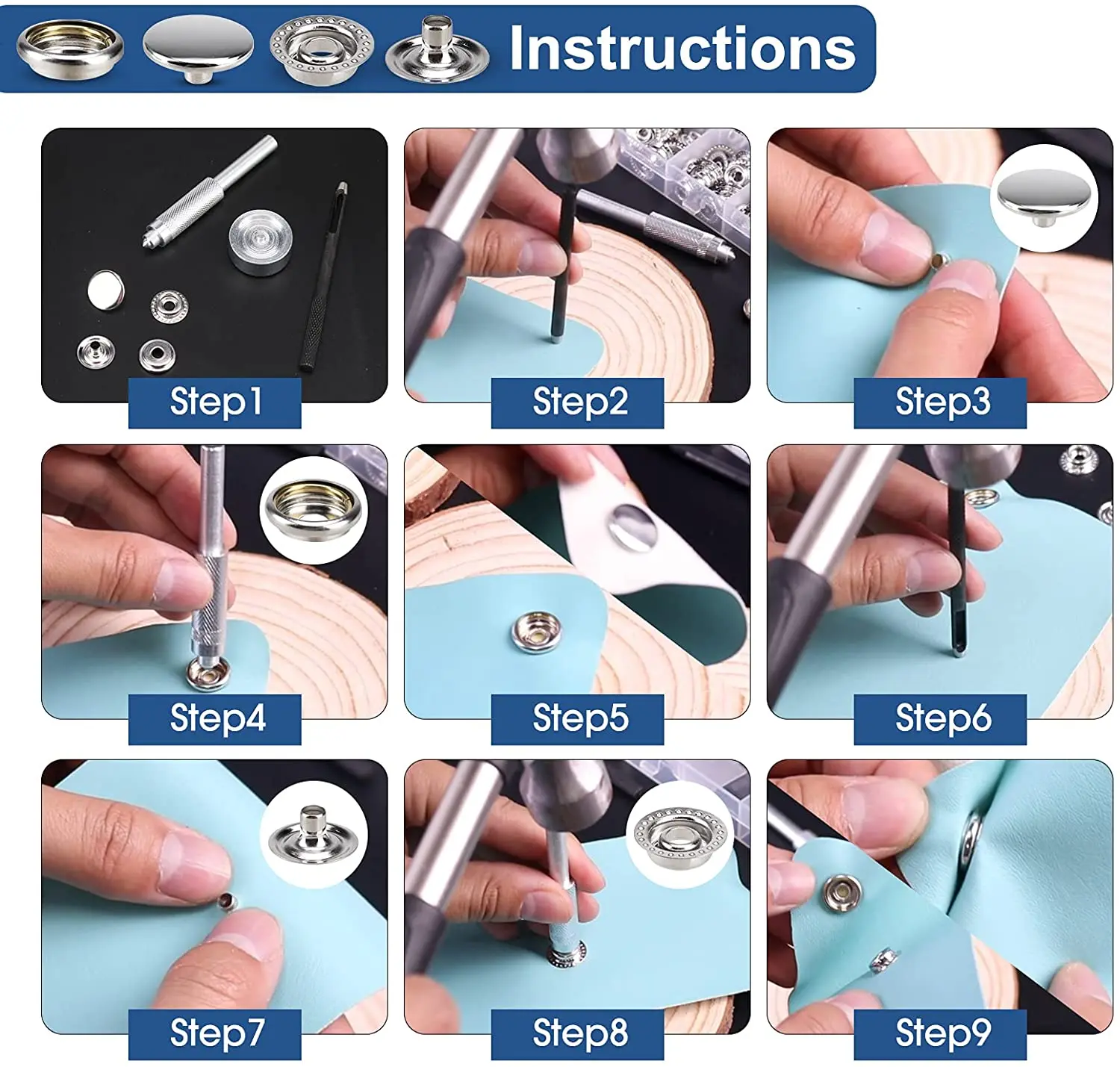 Instructions

Step1

Step2

Step3

Step4

Step5

Step6

Step7

Step8

Step9