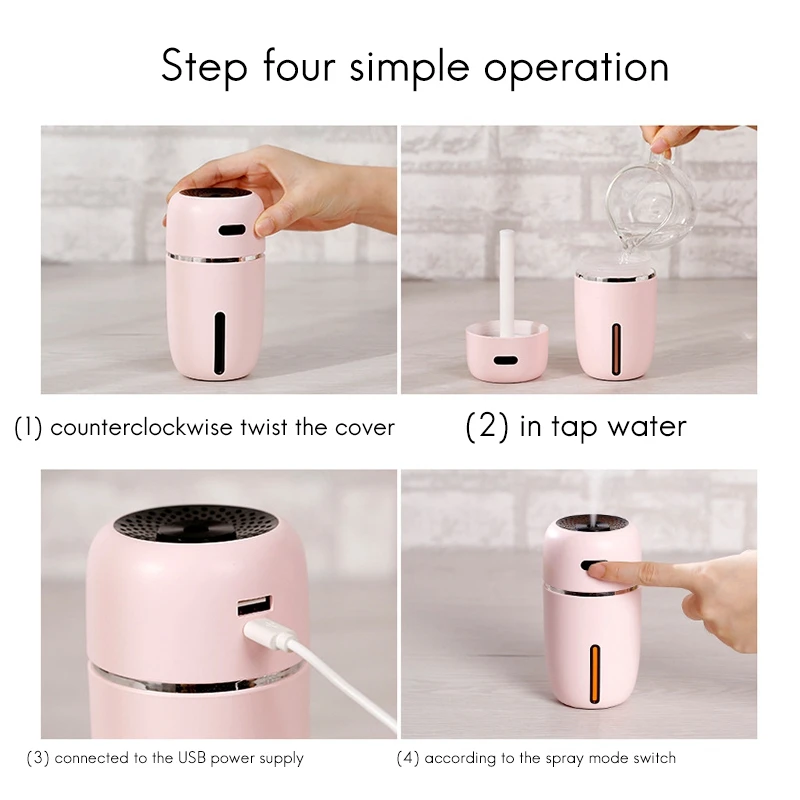 Step four simple operation

(1) counterclockwise twist the cover

(2) in tap water

(3) connected to the USB power supply

(4) according to the spray mode switch